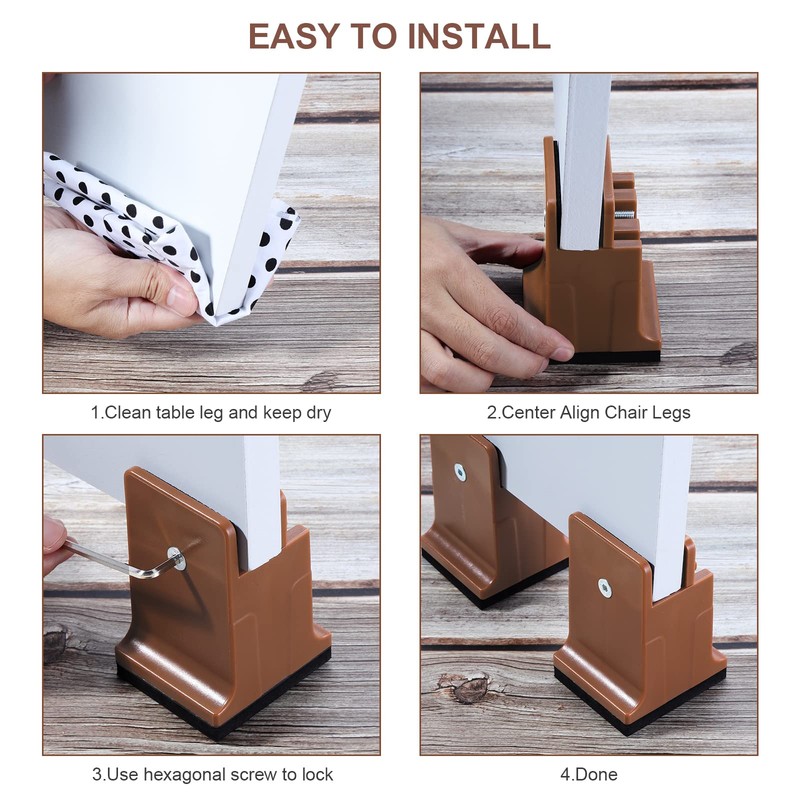 EASY TO INSTALL

1.Clean table leg and keep dry

2.Center Align Chair Legs

3.Use hexagonal screw to lock

4.Done