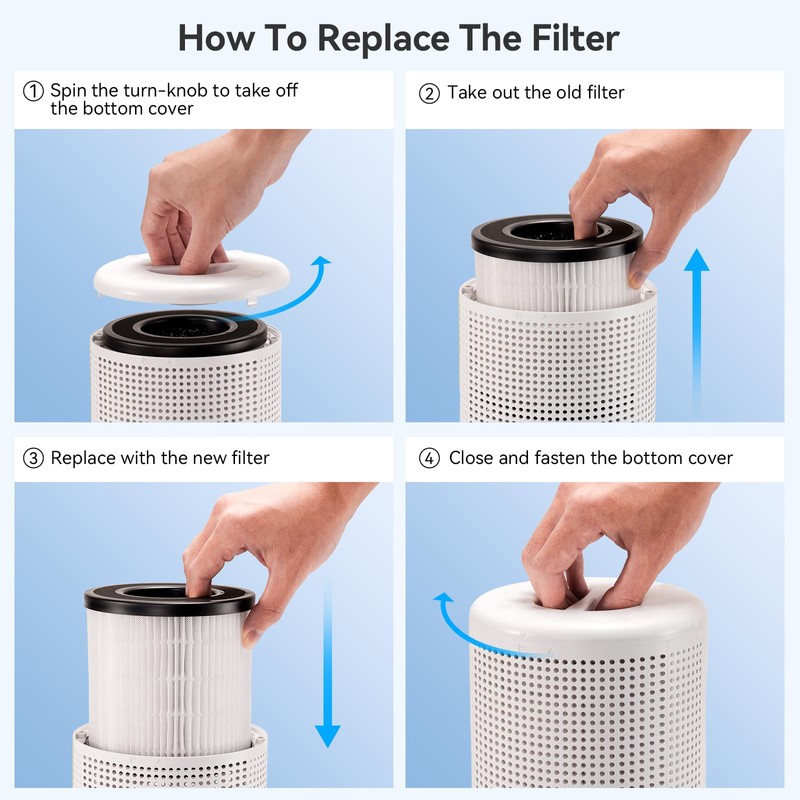 How To Replace The Filter

① Spin the turn-knob to take off the bottom cover

② Take out the old filter

③ Replace with the new filter

④ Close and fasten the bottom cover