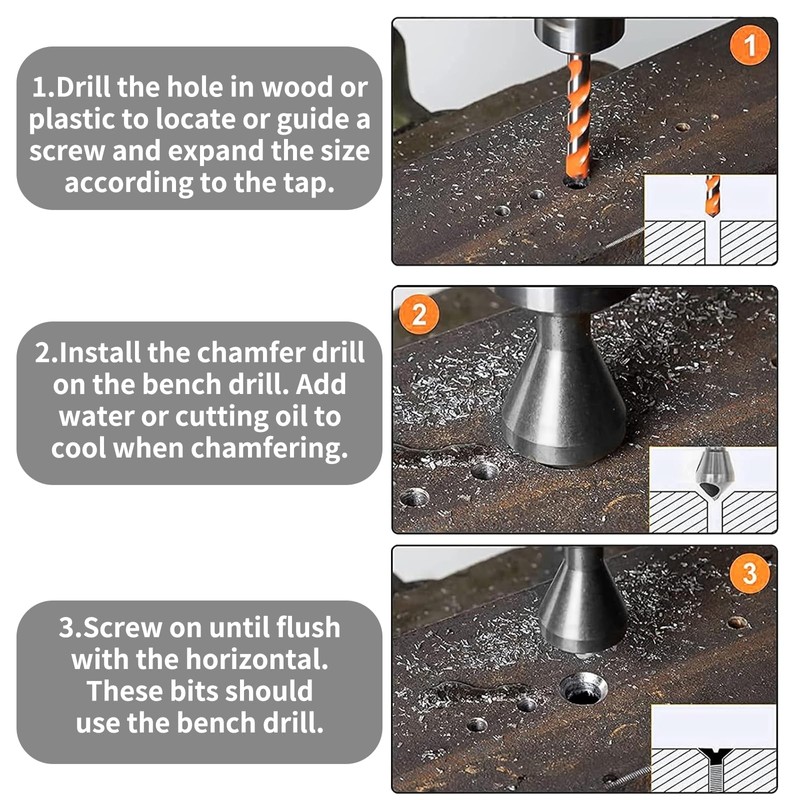 1.Drill the hole in wood or plastic to locate or guide a screw and expand the size according to the tap.

1

2.Install the chamfer drill on the bench drill. Add water or cutting oil to cool when chamfering.

2

3.Screw on until flush with the horizontal. These bits should use the bench drill.

3