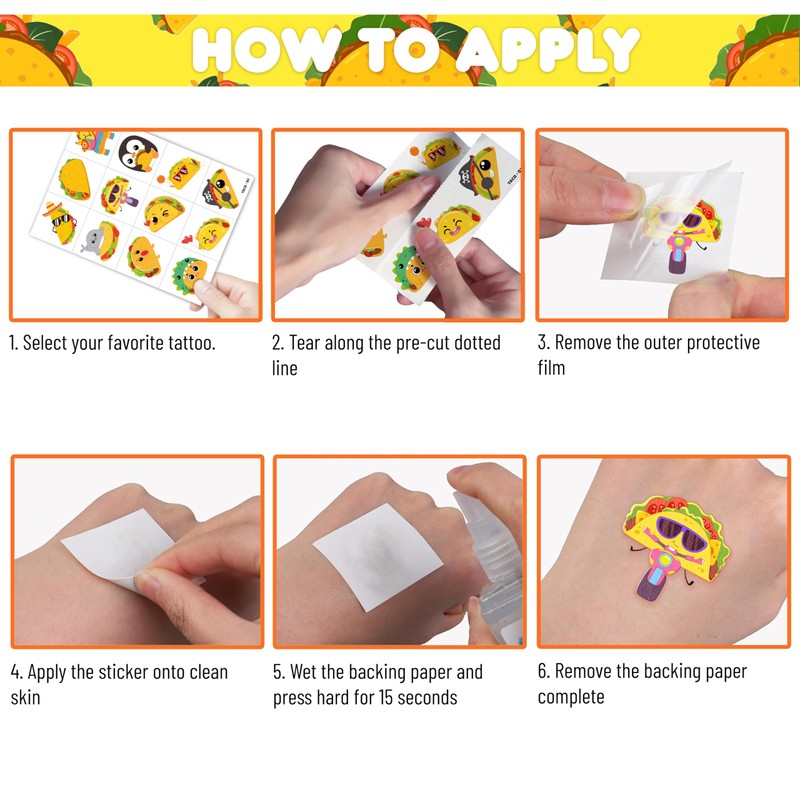 HOW TO APPLY

1. Select your favorite tattoo.

2. Tear along the pre-cut dotted line

3. Remove the outer protective film

4. Apply the sticker onto clean skin

5. Wet the backing paper and press hard for 15 seconds

6. Remove the backing paper complete