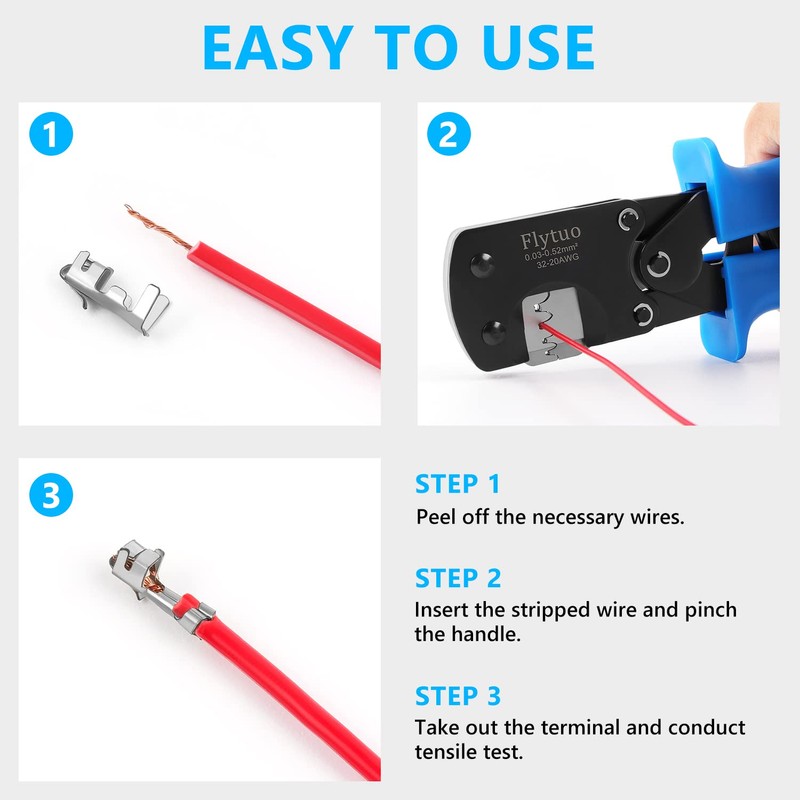 EASY TO USE

1

2

Flytuo
0.03-0.52mm²
32-20AWG

3

STEP 1
Peel off the necessary wires.

STEP 2
Insert the stripped wire and pinch the handle.

STEP 3
Take out the terminal and conduct tensile test.