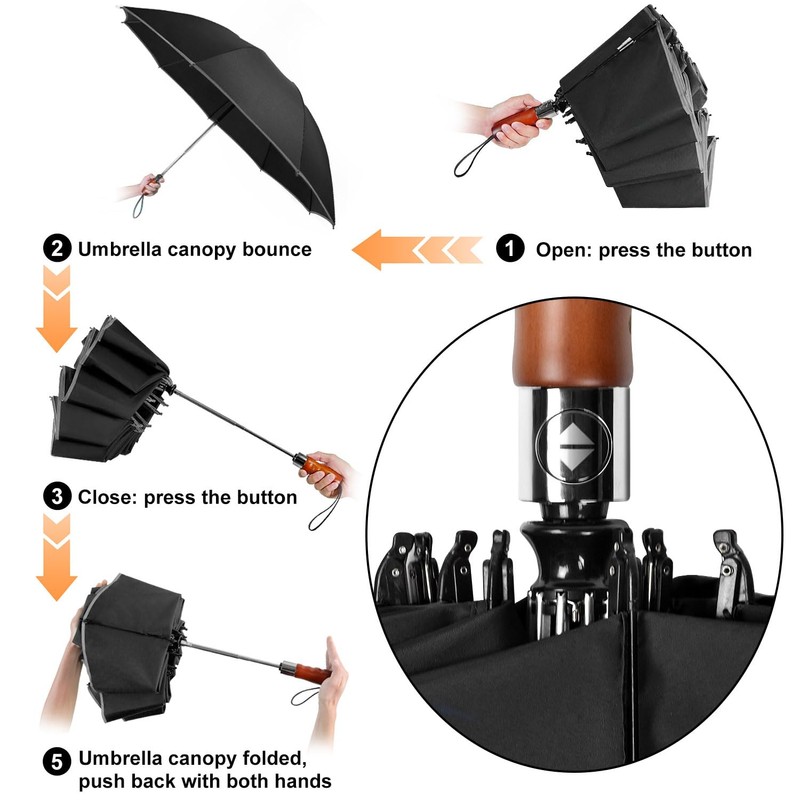 2 Umbrella canopy bounce

1 Open: press the button

3 Close: press the button

5 Umbrella canopy folded, push back with both hands