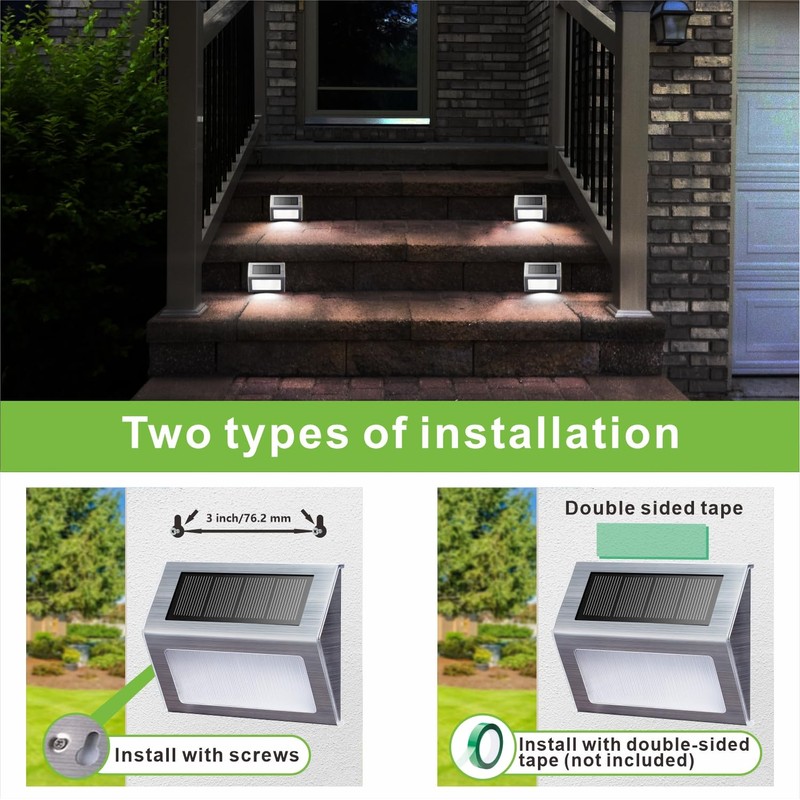 Two types of installation

3 inch/76.2 mm

Install with screws

Double sided tape

Install with double-sided tape (not included)