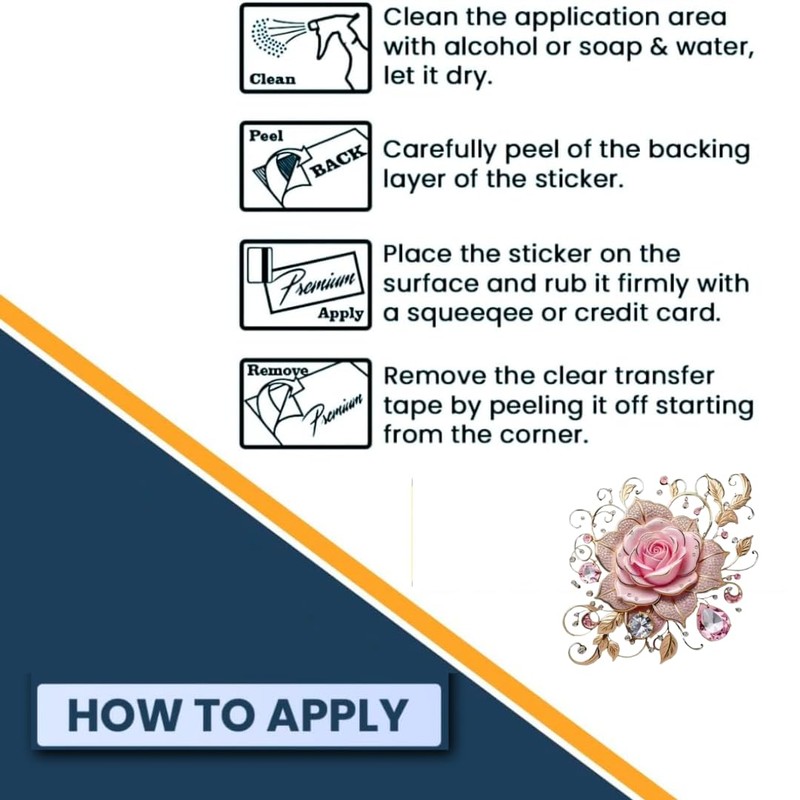 Clean

Clean the application area with alcohol or soap & water, let it dry.

Peel

BACK

Carefully peel of the backing layer of the sticker.

Premium

Apply

Place the sticker on the surface and rub it firmly with a squeeqee or credit card.

Remove

Premium

Remove the clear transfer tape by peeling it off starting from the corner.

HOW TO APPLY