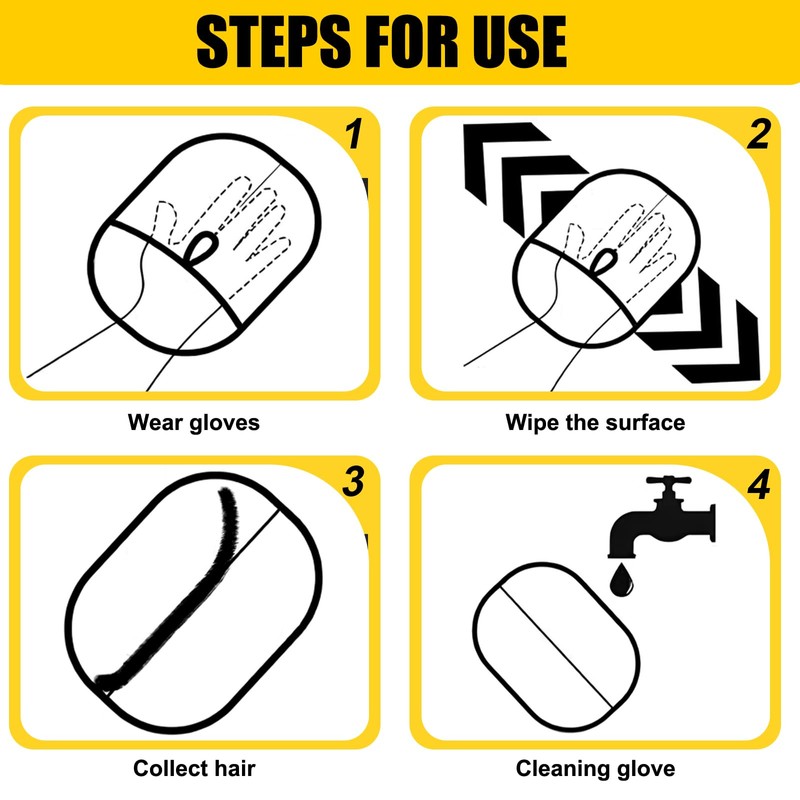 STEPS FOR USE

1

Wear gloves

2

Wipe the surface

3

Collect hair

4

Cleaning glove