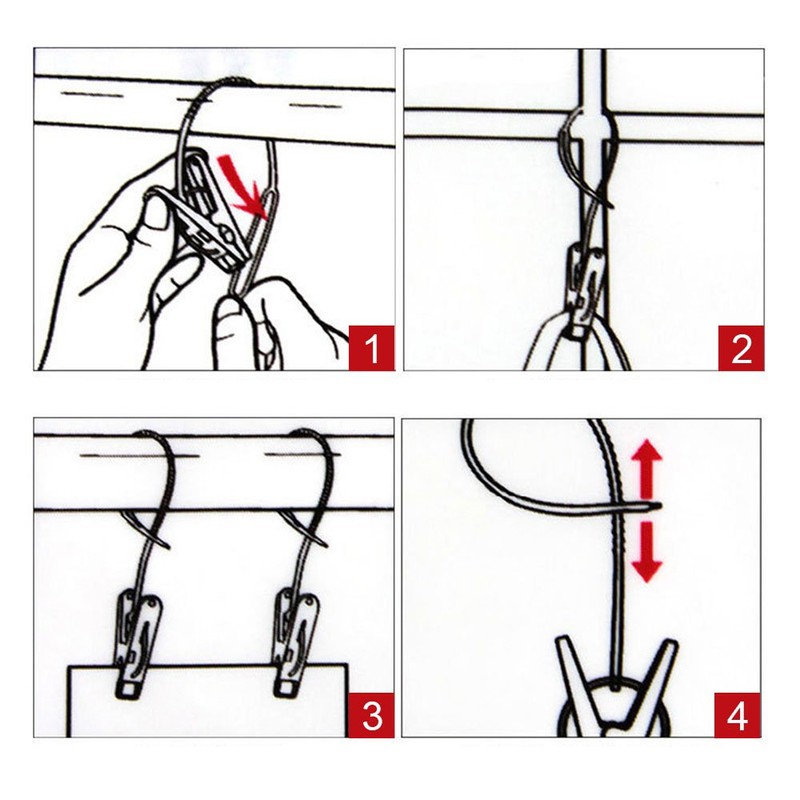 1

2

3

4