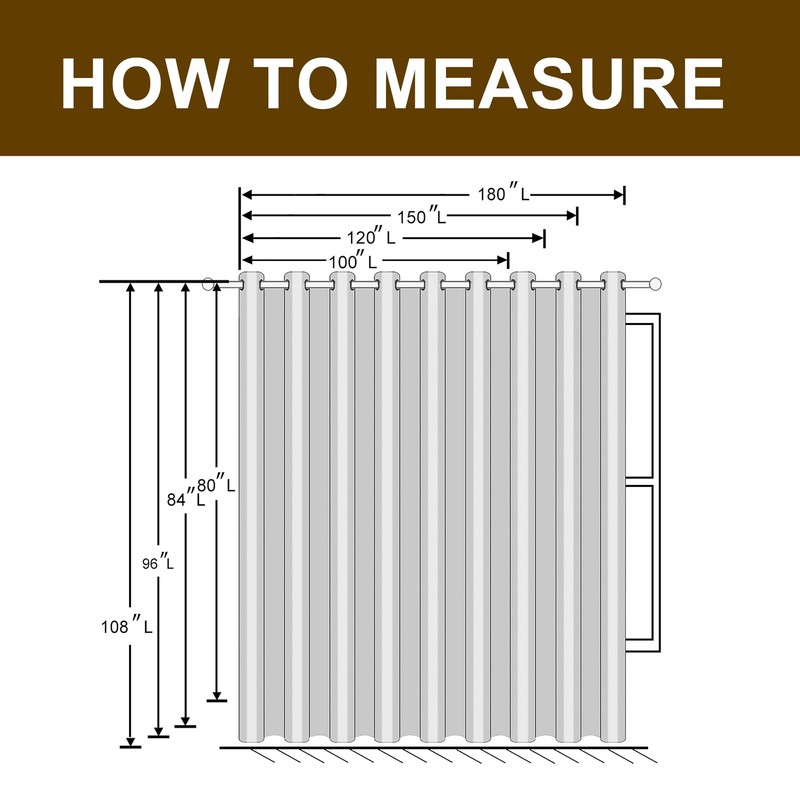 HOW TO MEASURE

180″L
150″L
120″L
100″L

80″L
84″L
96″L
108″L