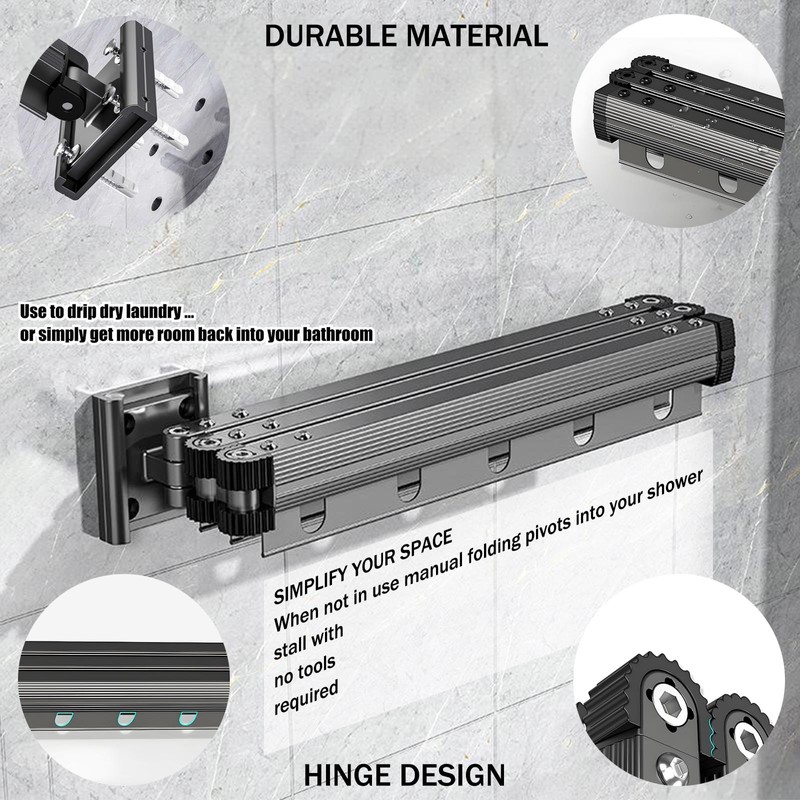 DURABLE MATERIAL

Use to drip dry laundry ...
or simply get more room back into your bathroom

SIMPLIFY YOUR SPACE
When not in use manual folding pivots into your shower stall with no tools required

HINGE DESIGN