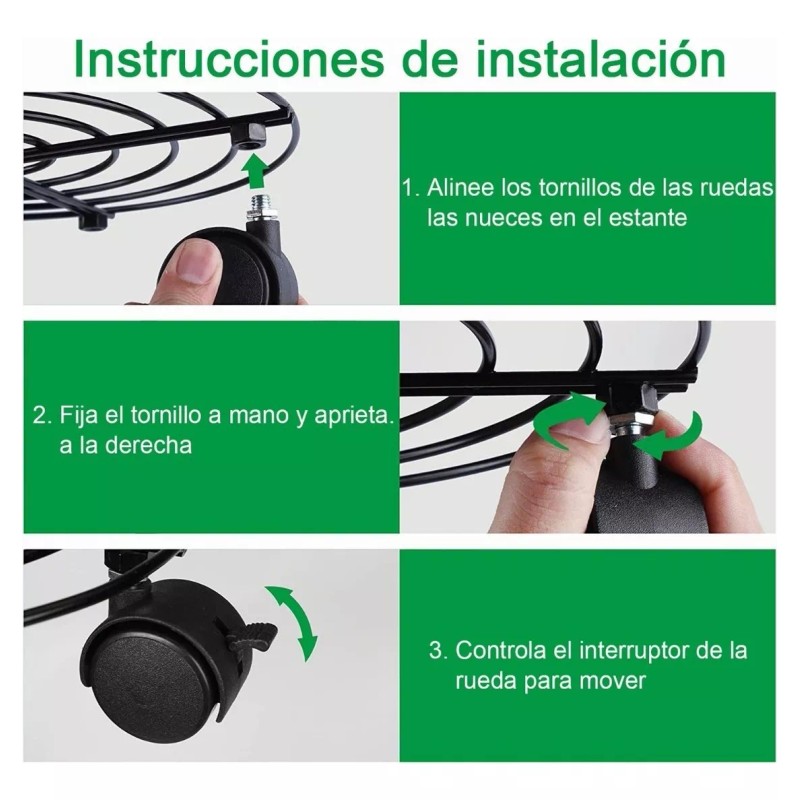 Instrucciones de instalación

1. Alinee los tornillos de las ruedas las nueces en el estante

2. Fija el tornillo a mano y aprieta. a la derecha

3. Controla el interruptor de la rueda para mover