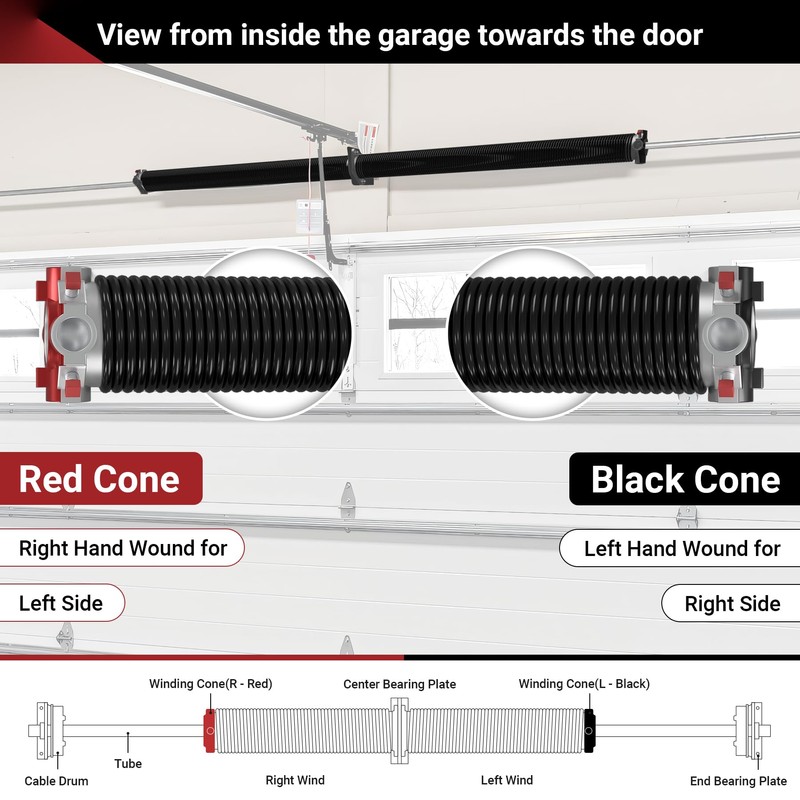 View from inside the garage towards the door

Red Cone

Right Hand Wound for

Left Side

Black Cone

Left Hand Wound for

Right Side

Winding Cone(R - Red)

Center Bearing Plate

Winding Cone(L - Black)

Tube

Cable Drum

Right Wind

Left Wind

End Bearing Plate