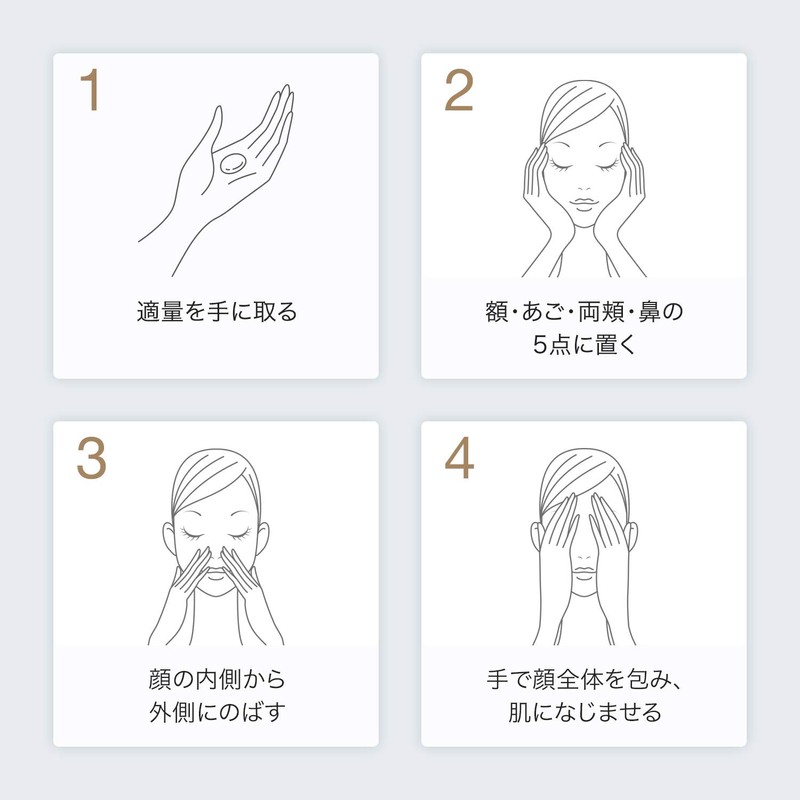 1

適量を手に取る

2

額・あご・両頬・鼻の
5点に置く

3

顔の内側から
外側にのばす

4

手で顔全体を包み、
肌になじませる