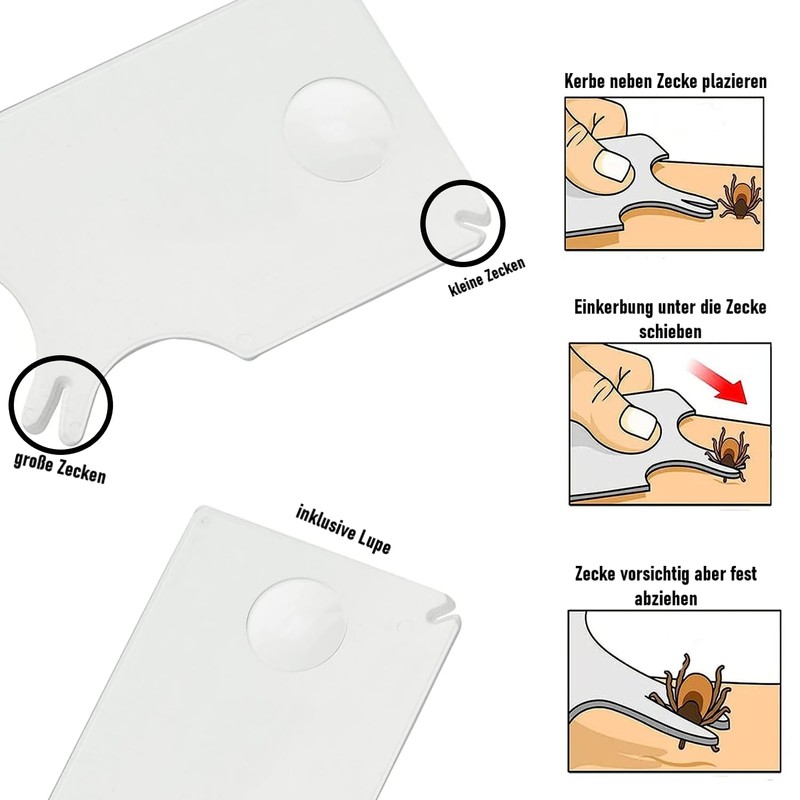 kleine Zecken

große Zecken

inklusive Lupe

Kerbe neben Zecke plazieren

Einkerbung unter die Zecke schieben

Zecke vorsichtig aber fest abziehen