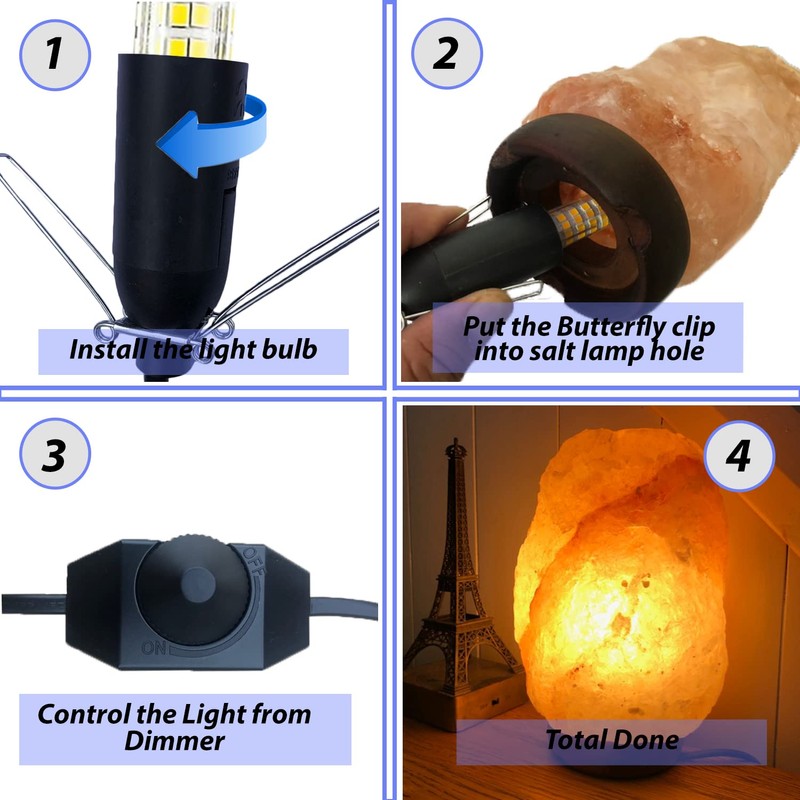 1

Install the light bulb

2

Put the Butterfly clip into salt lamp hole

3

OFF

ON

Control the Light from Dimmer

4

Total Done