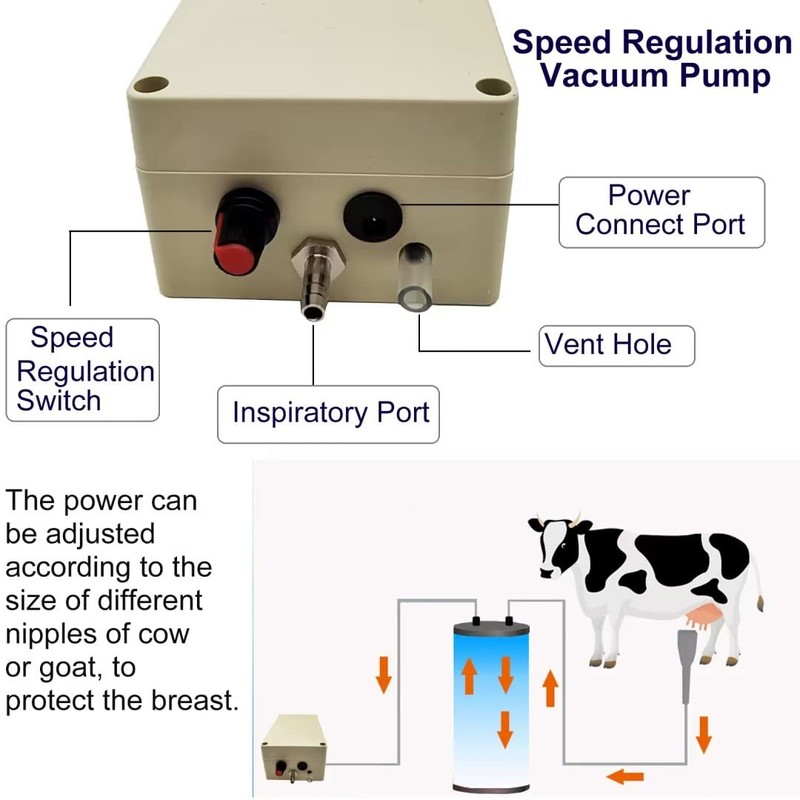 Speed Regulation Vacuum Pump

Power Connect Port

Speed Regulation Switch

Vent Hole

Inspiratory Port

The power can be adjusted according to the size of different nipples of cow or goat, to protect the breast.