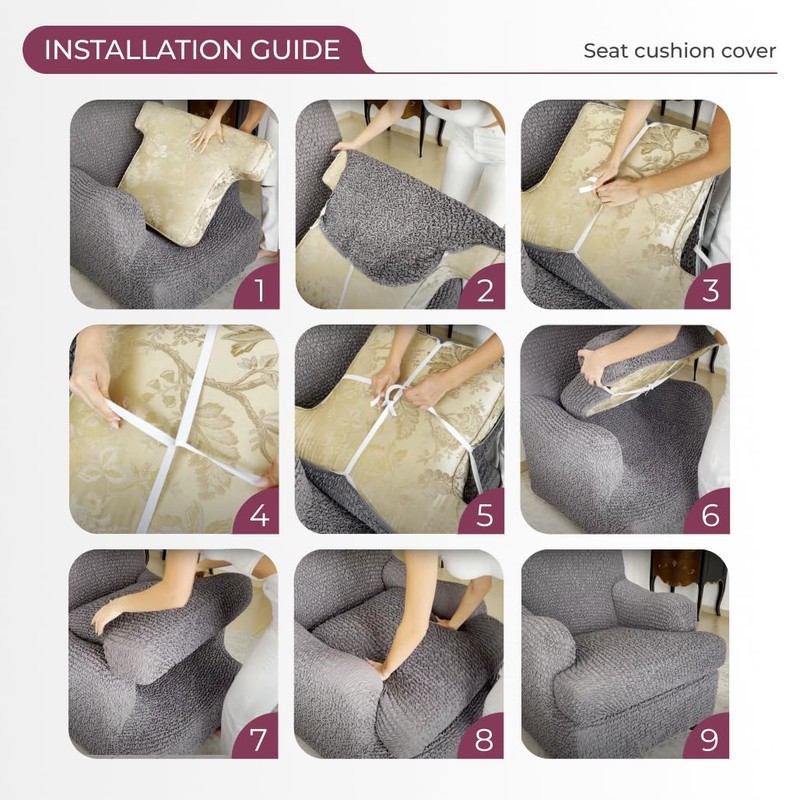 INSTALLATION GUIDE

Seat cushion cover

1

2

3

4

5

6

7

8

9