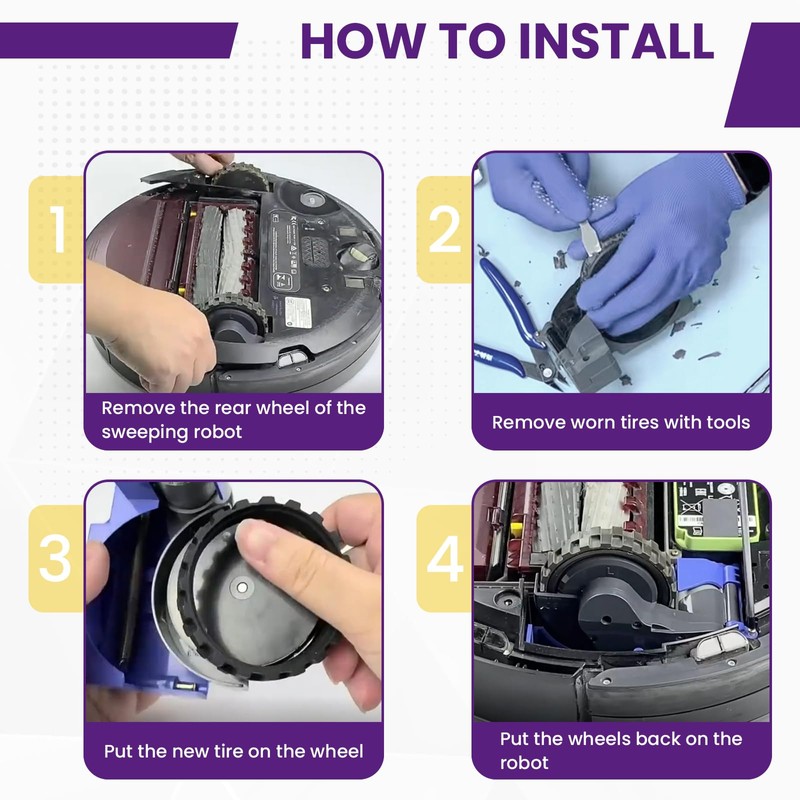 HOW TO INSTALL

1

Remove the rear wheel of the sweeping robot

2

Remove worn tires with tools

3

Put the new tire on the wheel

4

Put the wheels back on the robot