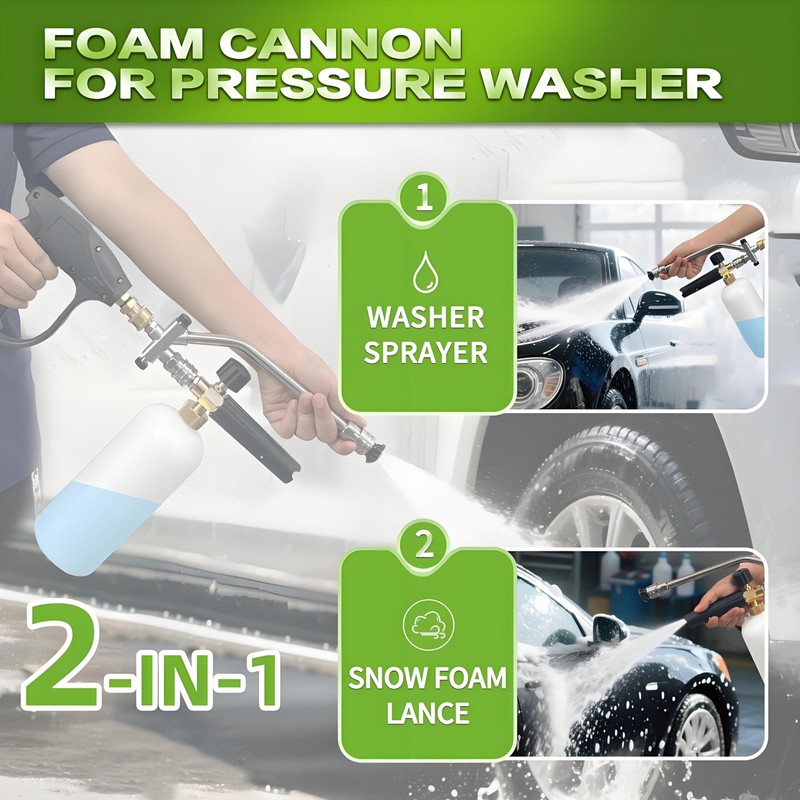 FOAM CANNON
FOR PRESSURE WASHER

1

WASHER SPRAYER

2

SNOW FOAM LANCE

2-IN-1