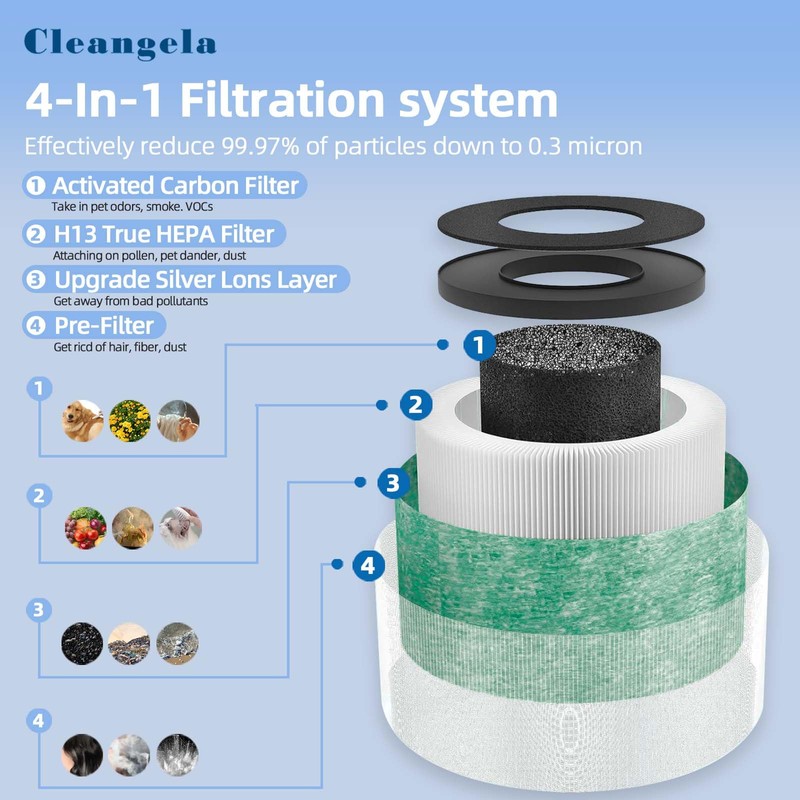 Cleangela

4-In-1 Filtration system

Effectively reduce 99.97% of particles down to 0.3 micron

① Activated Carbon Filter
Take in pet odors, smoke. VOCs

② H13 True HEPA Filter
Attaching on pollen, pet dander, dust

③ Upgrade Silver Lons Layer
Get away from bad pollutants

④ Pre-Filter
Get ricd of hair, fiber, dust

1

2

3

4

1

2

3

4