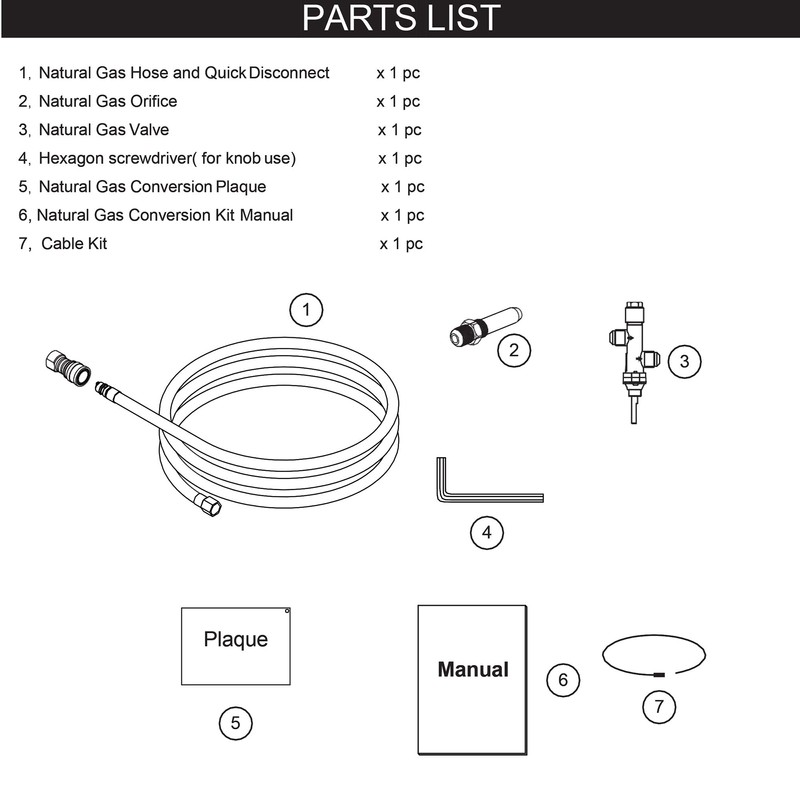 PARTS LIST

1, Natural Gas Hose and Quick Disconnect x 1 pc
2, Natural Gas Orifice x 1 pc
3, Natural Gas Valve x 1 pc
4, Hexagon screwdriver( for knob use) x 1 pc
5, Natural Gas Conversion Plaque x 1 pc
6, Natural Gas Conversion Kit Manual x 1 pc
7, Cable Kit x 1 pc

1

2

3

4

Plaque

5

Manual

6

7