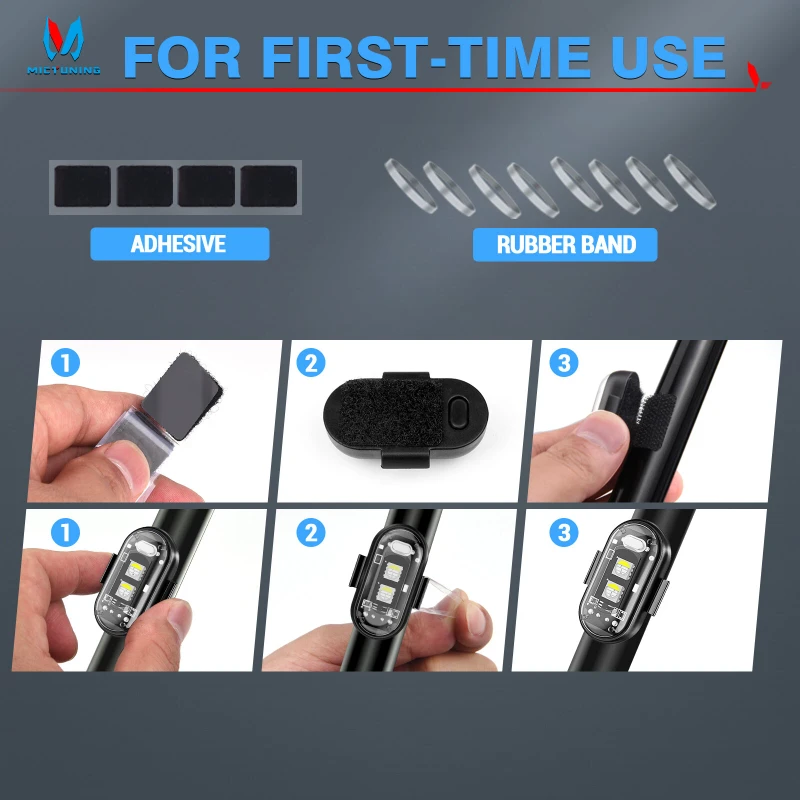 MICTUNING

FOR FIRST-TIME USE

ADHESIVE

RUBBER BAND

1

2

3

1

2

3