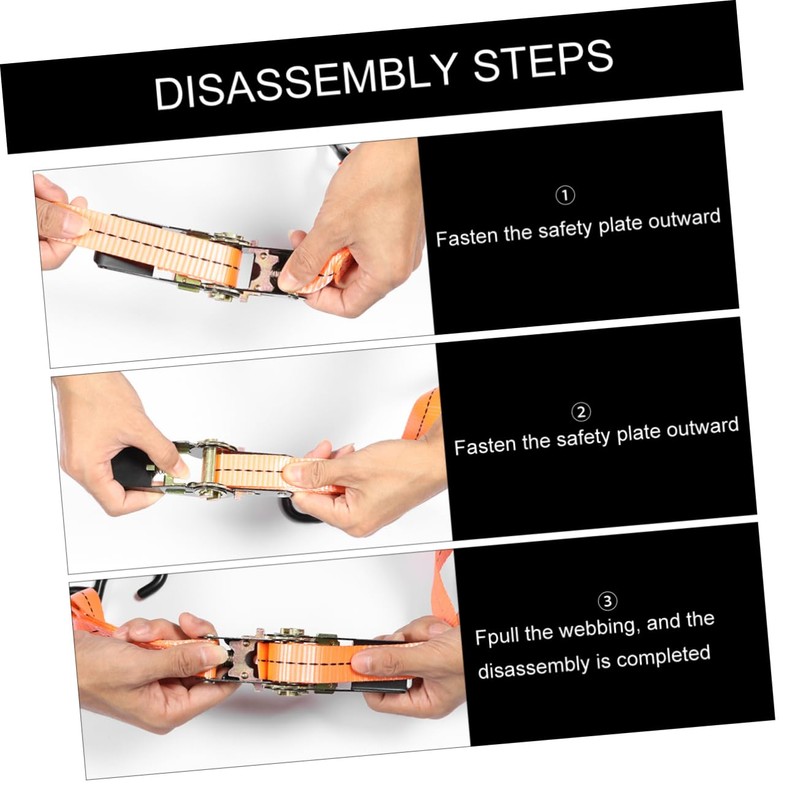 DISASSEMBLY STEPS

①
Fasten the safety plate outward

②
Fasten the safety plate outward

③
Fpull the webbing, and the disassembly is completed