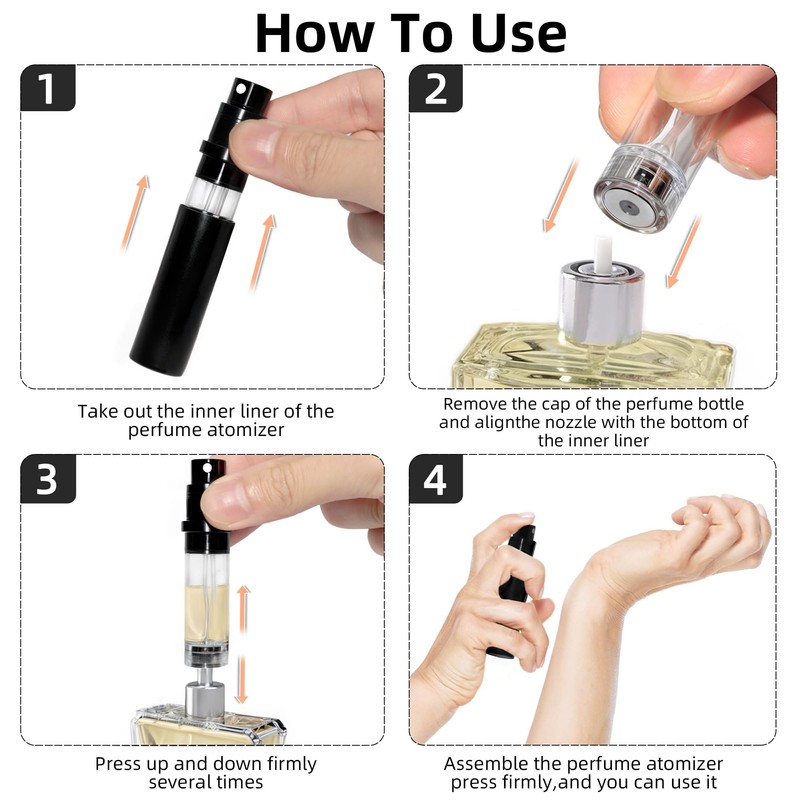 How To Use

1

Take out the inner liner of the perfume atomizer

2

Remove the cap of the perfume bottle and alignthe nozzle with the bottom of the inner liner

3

Press up and down firmly several times

4

Assemble the perfume atomizer press firmly,and you can use it