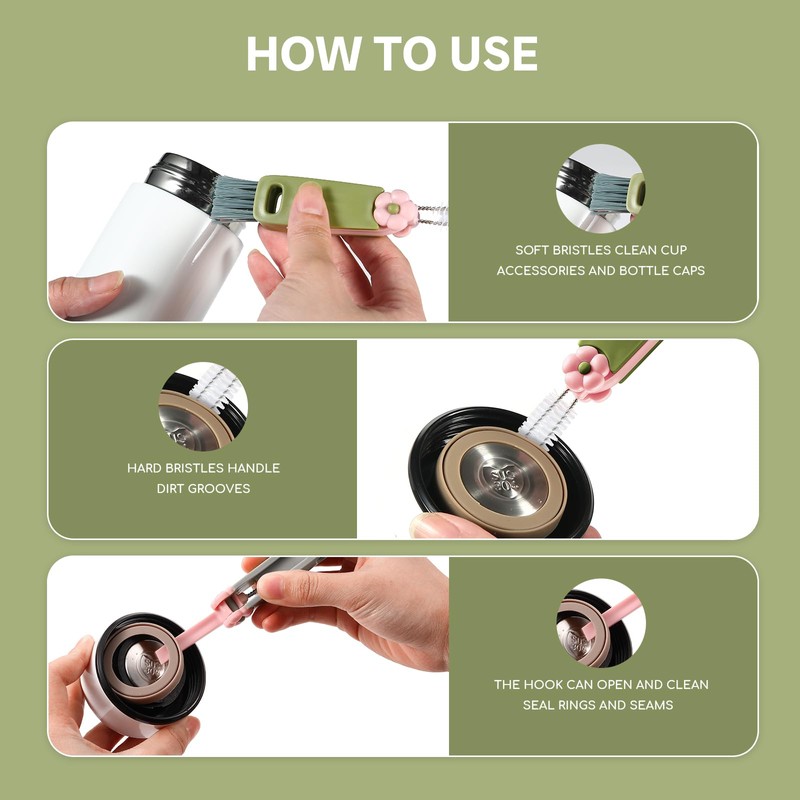 HOW TO USE

SOFT BRISTLES CLEAN CUP ACCESSORIES AND BOTTLE CAPS

HARD BRISTLES HANDLE DIRT GROOVES

THE HOOK CAN OPEN AND CLEAN SEAL RINGS AND SEAMS