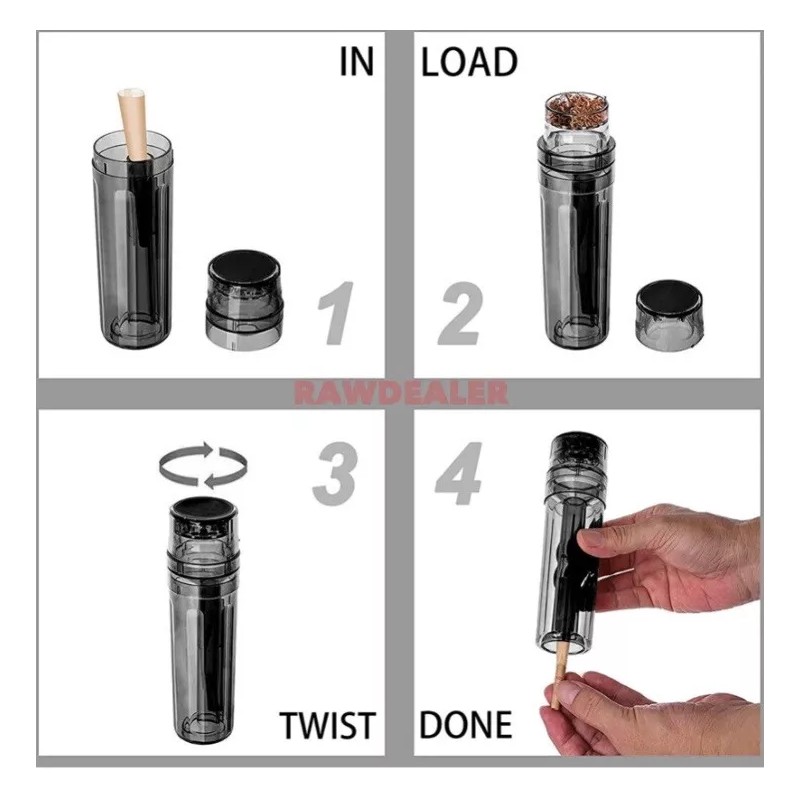 IN

1

LOAD

2

RAWDEALER

3

TWIST

4

DONE