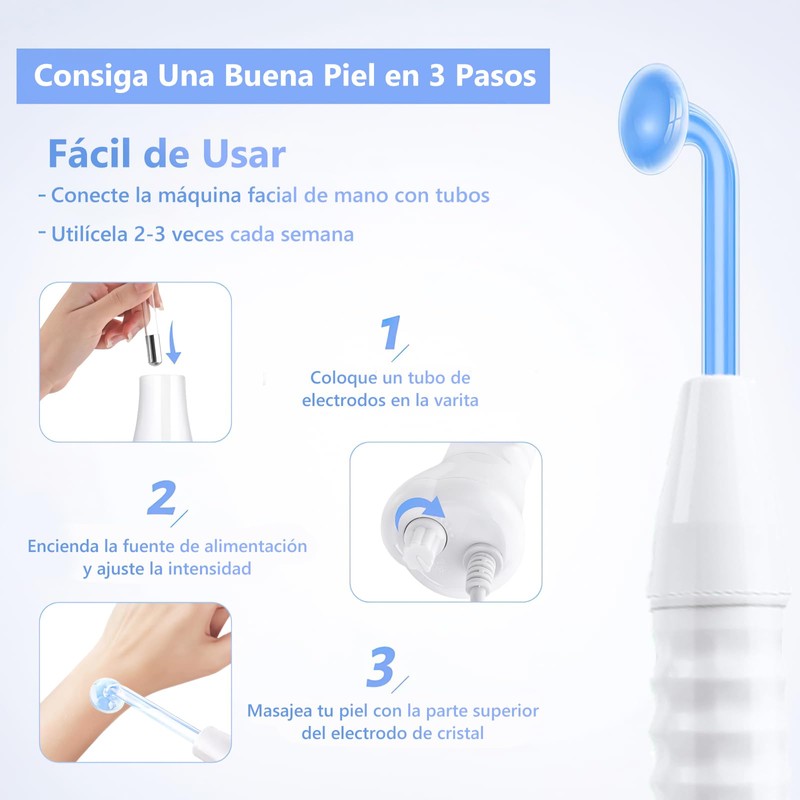 Consiga Una Buena Piel en 3 Pasos

Fácil de Usar

- Conecte la máquina facial de mano con tubos

- Utilícela 2-3 veces cada semana

1

Coloque un tubo de electrodos en la varita

2

Encienda la fuente de alimentación y ajuste la intensidad

3

Masajea tu piel con la parte superior del electrodo de cristal