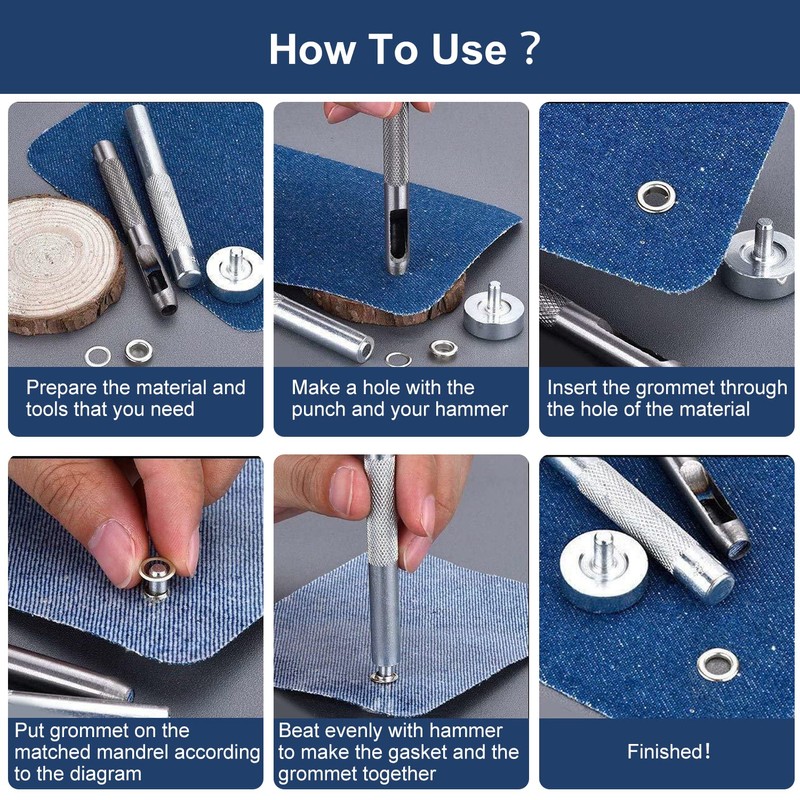 How To Use ?

Prepare the material and tools that you need

Make a hole with the punch and your hammer

Insert the grommet through the hole of the material

Put grommet on the matched mandrel according to the diagram

Beat evenly with hammer to make the gasket and the grommet together

Finished!