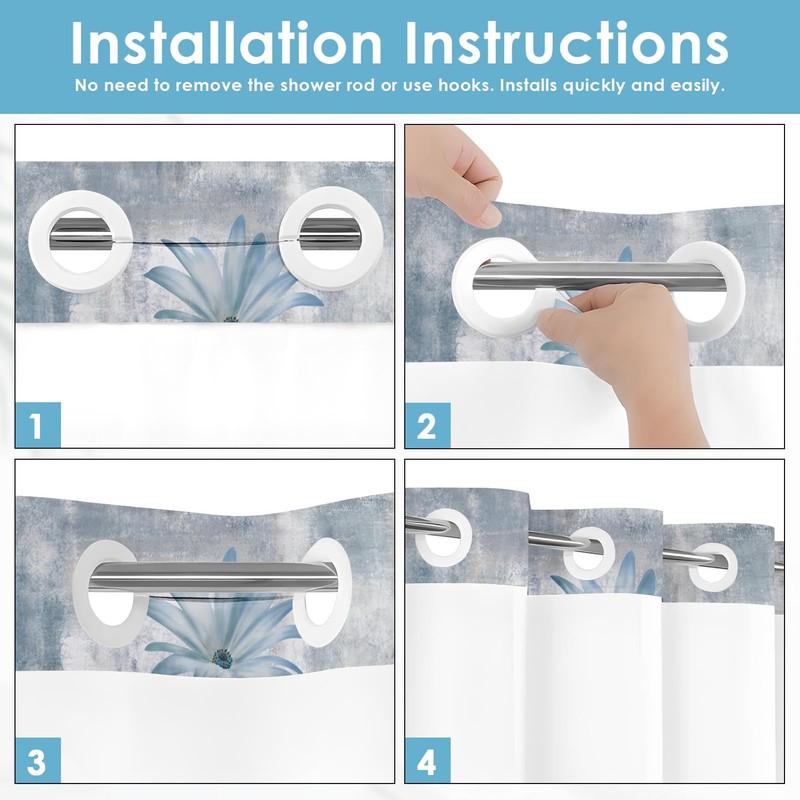 Installation Instructions
No need to remove the shower rod or use hooks. Installs quickly and easily.

1

2

3

4