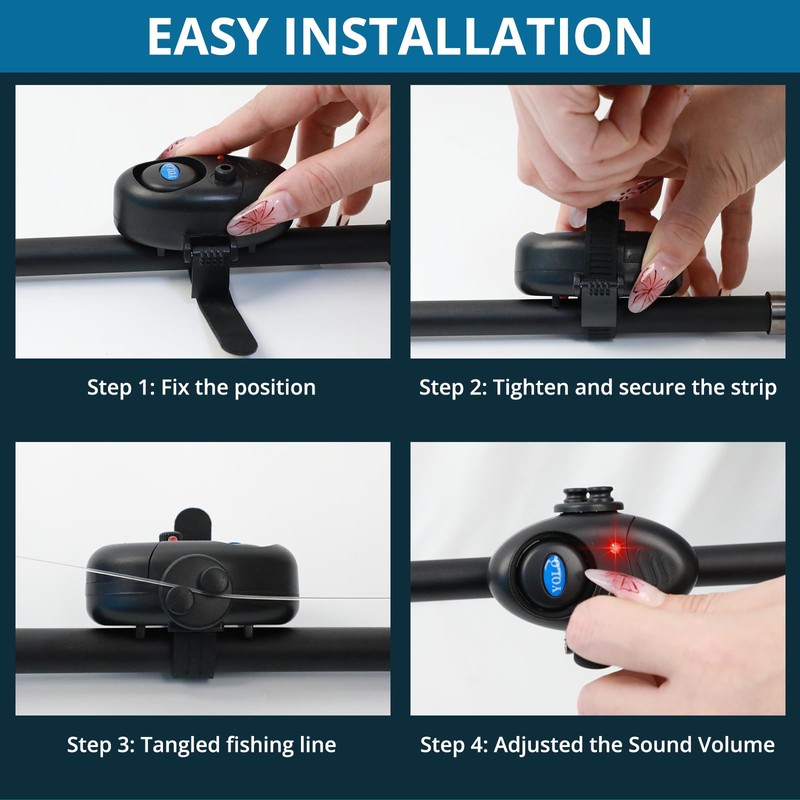 EASY INSTALLATION

YOLO

Step 1: Fix the position

Step 2: Tighten and secure the strip

Step 3: Tangled fishing line

YOLO

Step 4: Adjusted the Sound Volume