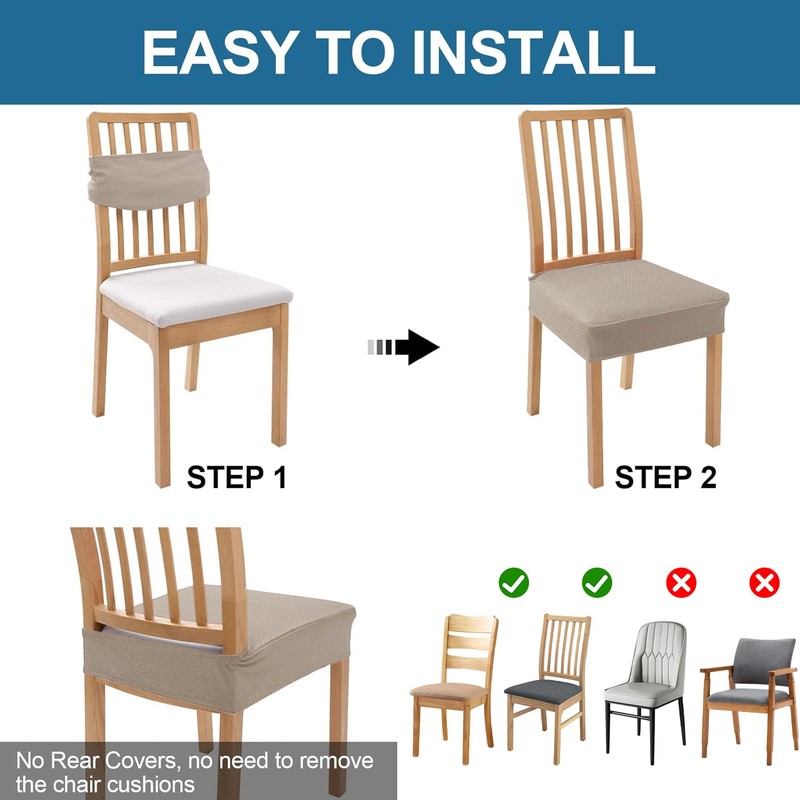 EASY TO INSTALL

STEP 1

STEP 2

No Rear Covers, no need to remove the chair cushions