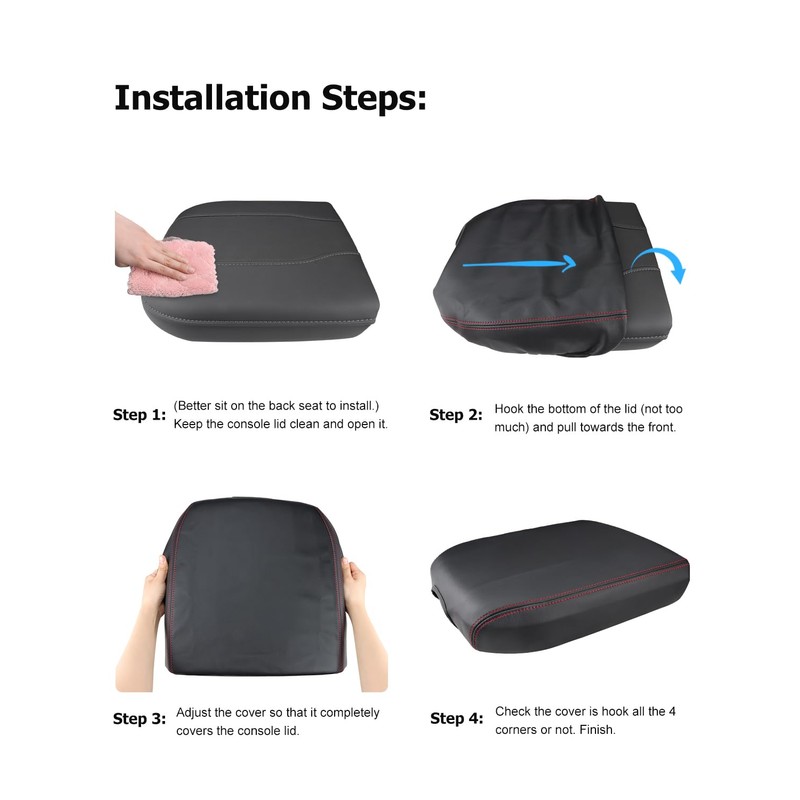 Installation Steps:

Step 1: (Better sit on the back seat to install.) Keep the console lid clean and open it.

Step 2: Hook the bottom of the lid (not too much) and pull towards the front.

Step 3: Adjust the cover so that it completely covers the console lid.

Step 4: Check the cover is hook all the 4 corners or not. Finish.