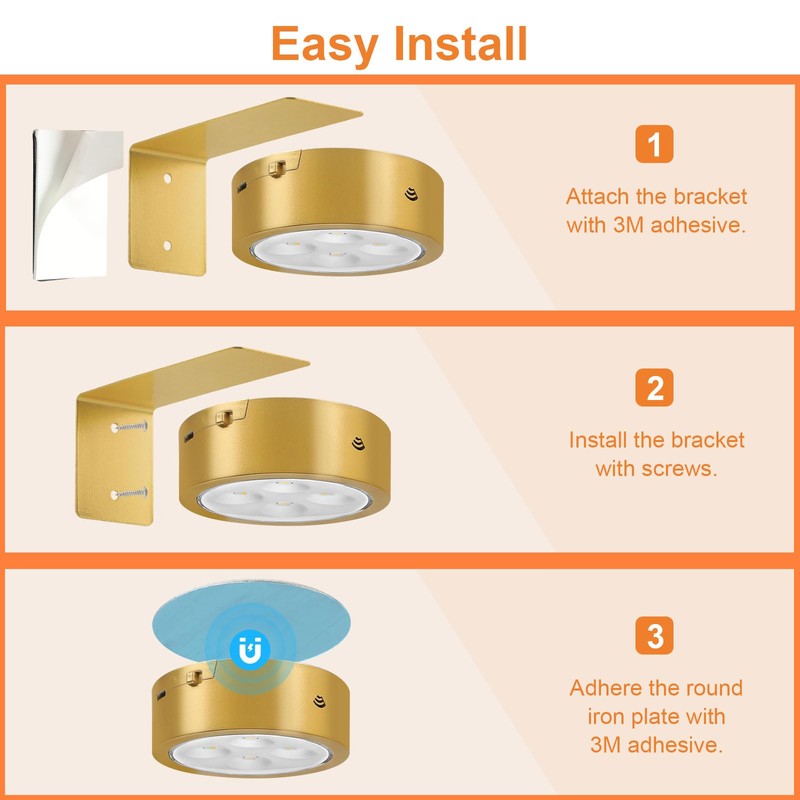 Easy Install

1

Attach the bracket with 3M adhesive.

2

Install the bracket with screws.

3

Adhere the round iron plate with 3M adhesive.