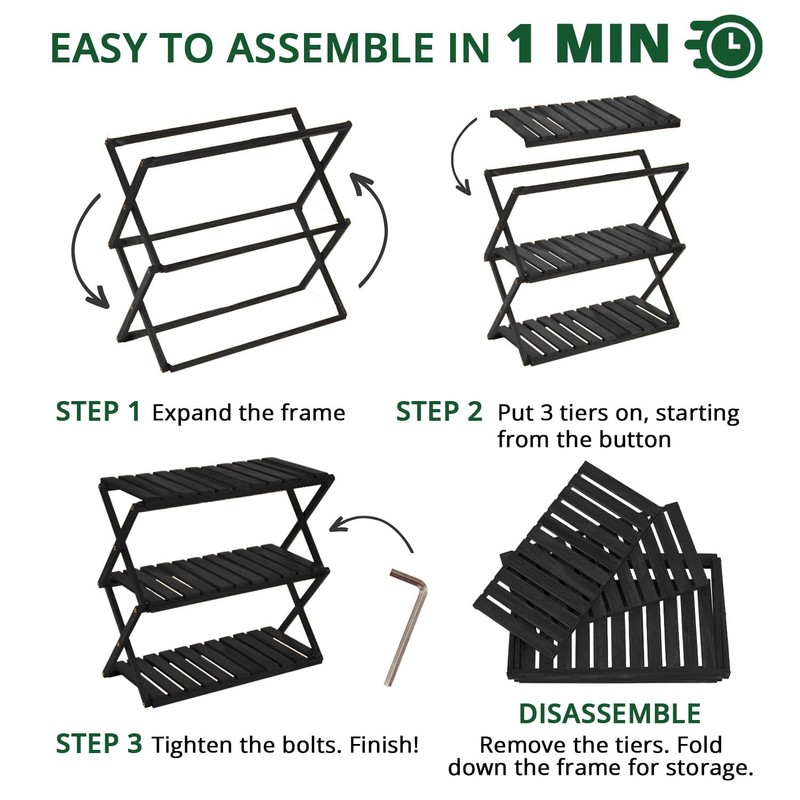 EASY TO ASSEMBLE IN 1 MIN

STEP 1 Expand the frame

STEP 2 Put 3 tiers on, starting from the button

STEP 3 Tighten the bolts. Finish!

DISASSEMBLE
Remove the tiers. Fold down the frame for storage.