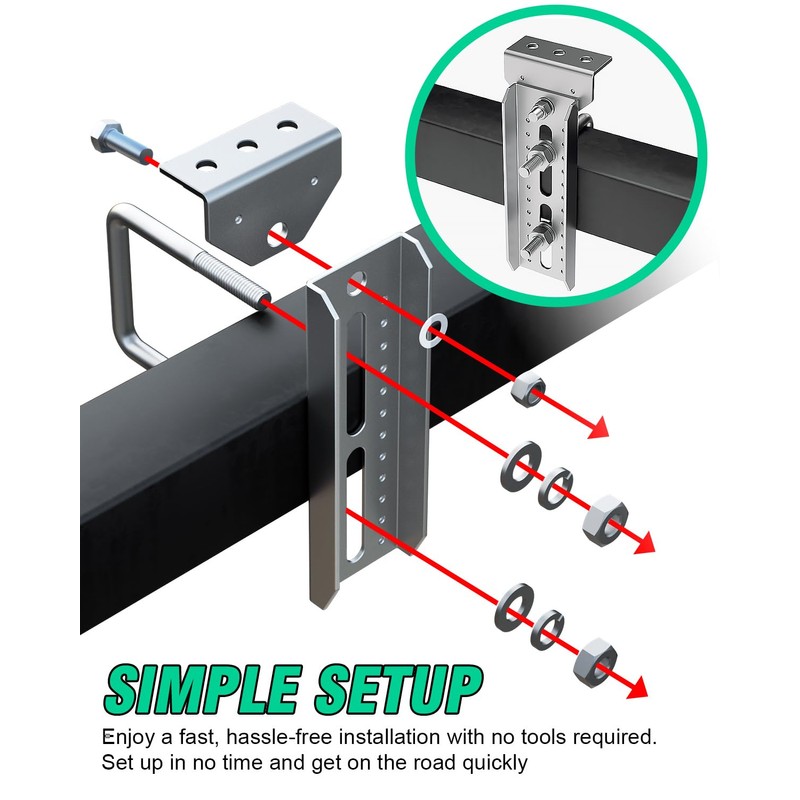 SIMPLE SETUP

Enjoy a fast, hassle-free installation with no tools required. Set up in no time and get on the road quickly