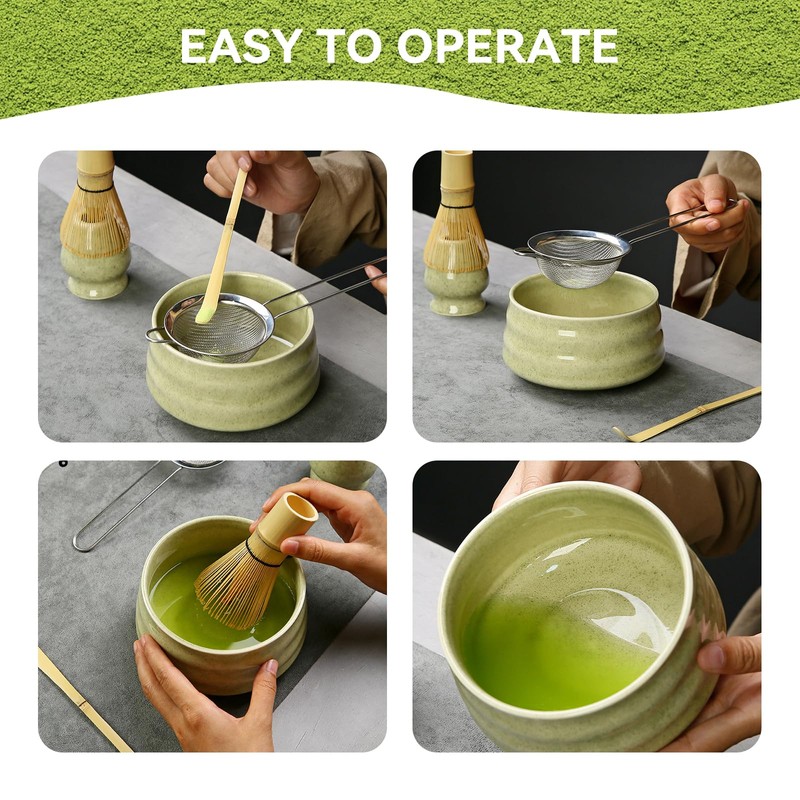 EASY TO OPERATE