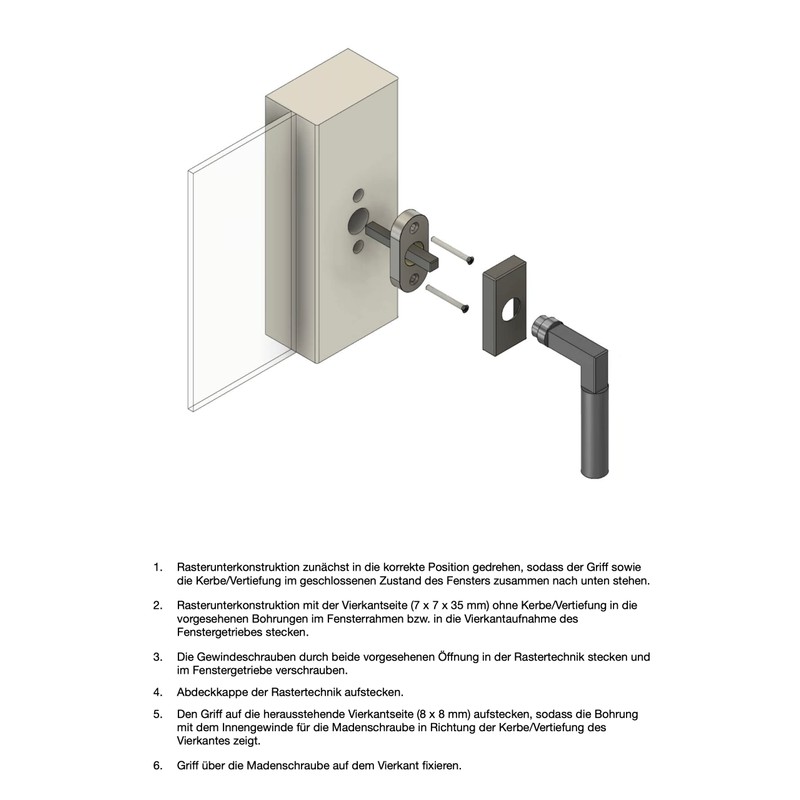 1. Rasterunterkonstruktion zunächst in die korrekte Position gedrehen, sodass der Griff sowie die Kerbe/Vertiefung im geschlossenen Zustand des Fensters zusammen nach unten stehen.

2. Rasterunterkonstruktion mit der Vierkantseite (7 x 7 x 35 mm) ohne Kerbe/Vertiefung in die vorgesehenen Bohrungen im Fensterrahmen bzw. in die Vierkantaufnahme des Fenstergetriebes stecken.

3. Die Gewindeschrauben durch beide vorgesehenen Öffnung in der Rastertechnik stecken und im Fenstergetriebe verschrauben.

4. Abdeckkappe der Rastertechnik aufstecken.

5. Den Griff auf die herausstehende Vierkantseite (8 x 8 mm) aufstecken, sodass die Bohrung mit dem Innengewinde für die Madenschraube in Richtung der Kerbe/Vertiefung des Vierkantes zeigt.

6. Griff über die Madenschraube auf dem Vierkant fixieren.