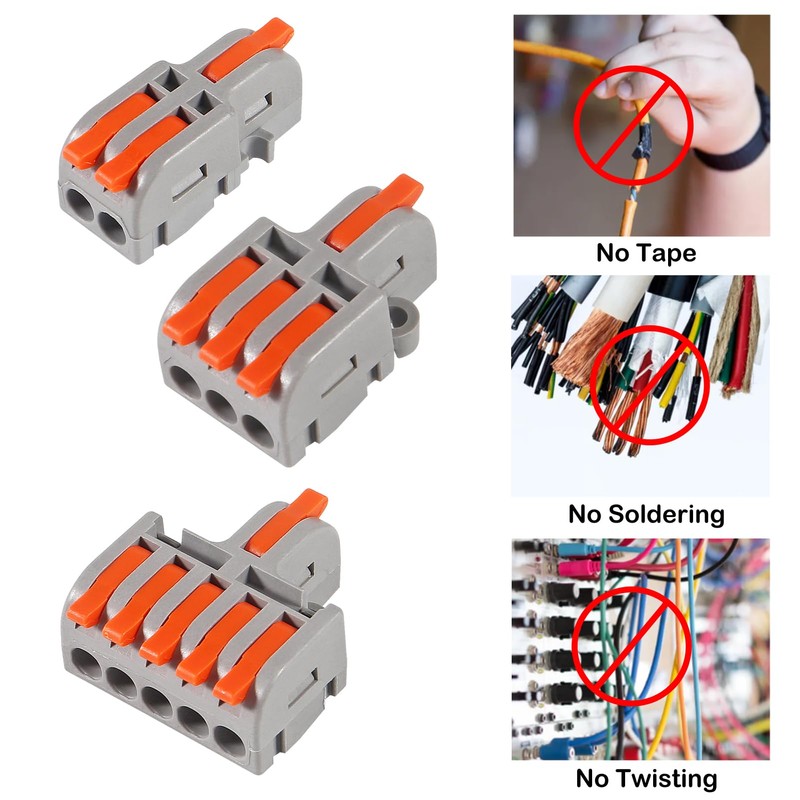 No Tape

No Soldering

No Twisting