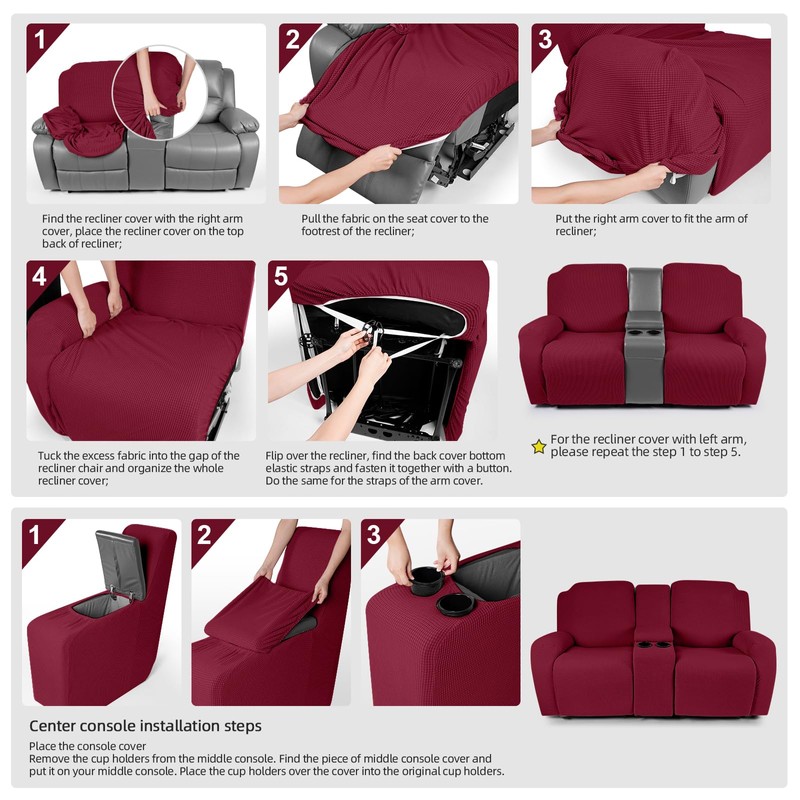 1

Find the recliner cover with the right arm cover, place the recliner cover on the top back of recliner;

2

Pull the fabric on the seat cover to the footrest of the recliner;

3

Put the right arm cover to fit the arm of recliner;

4

Tuck the excess fabric into the gap of the recliner chair and organize the whole recliner cover;

5

Flip over the recliner, find the back cover bottom elastic straps and fasten it together with a button. Do the same for the straps of the arm cover.

For the recliner cover with left arm, please repeat the step 1 to step 5.

1

2

3

Center console installation steps

Place the console cover
Remove the cup holders from the middle console. Find the piece of middle console cover and put it on your middle console. Place the cup holders over the cover into the original cup holders.