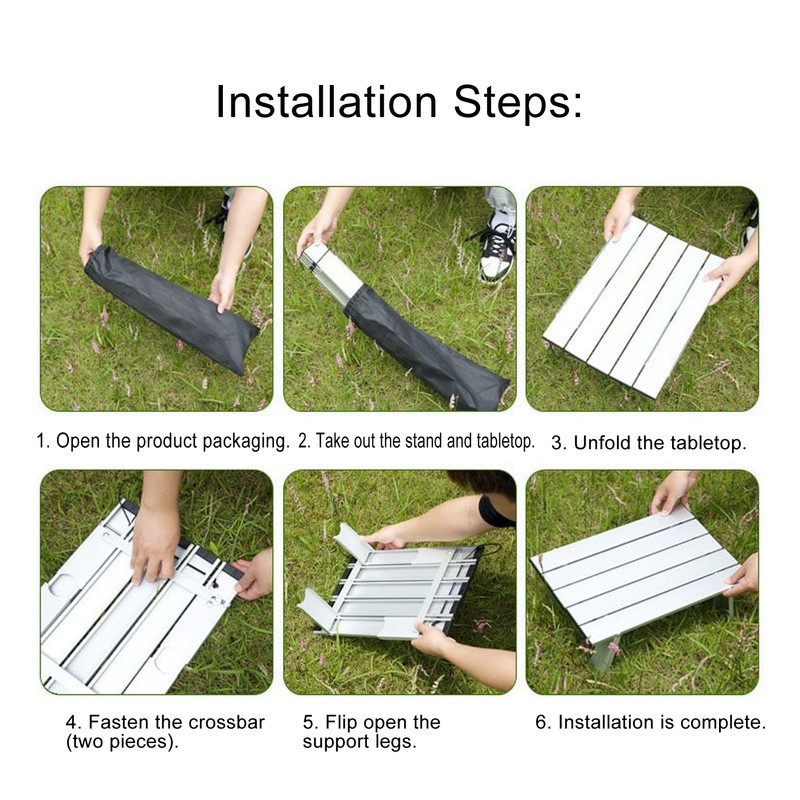 Installation Steps:

1. Open the product packaging.

2. Take out the stand and tabletop.

3. Unfold the tabletop.

4. Fasten the crossbar (two pieces).

5. Flip open the support legs.

6. Installation is complete.