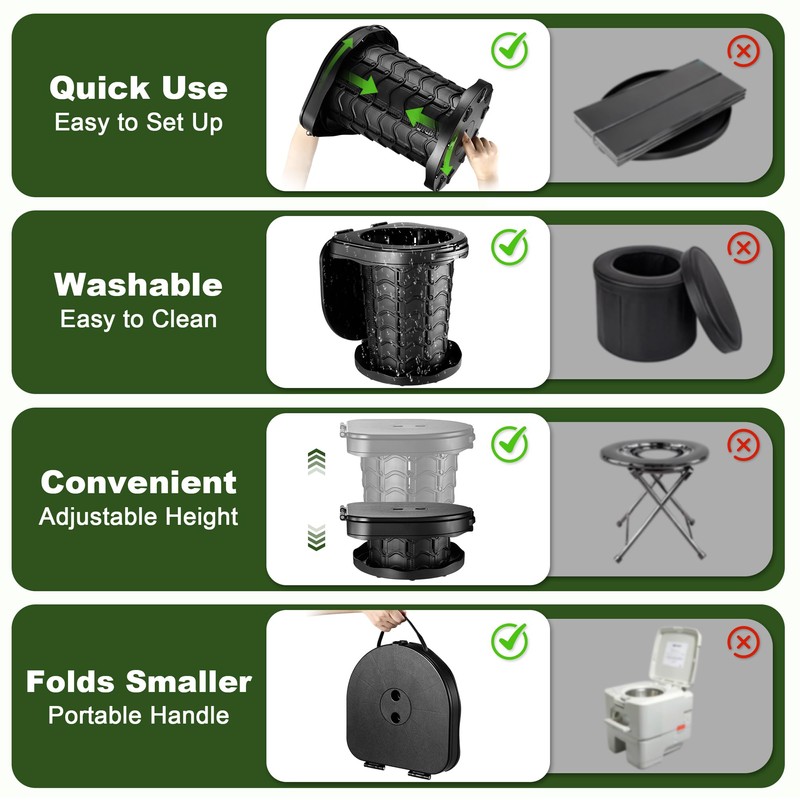 Quick Use
Easy to Set Up

Washable
Easy to Clean

Convenient
Adjustable Height

Folds Smaller
Portable Handle