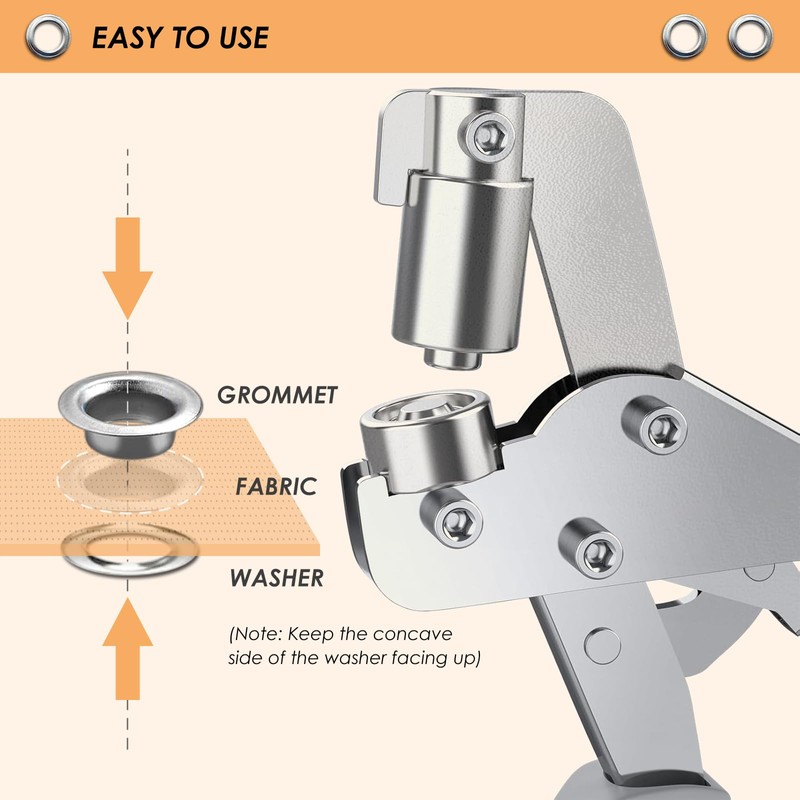 EASY TO USE

GROMMET

FABRIC

WASHER

(Note: Keep the concave side of the washer facing up)