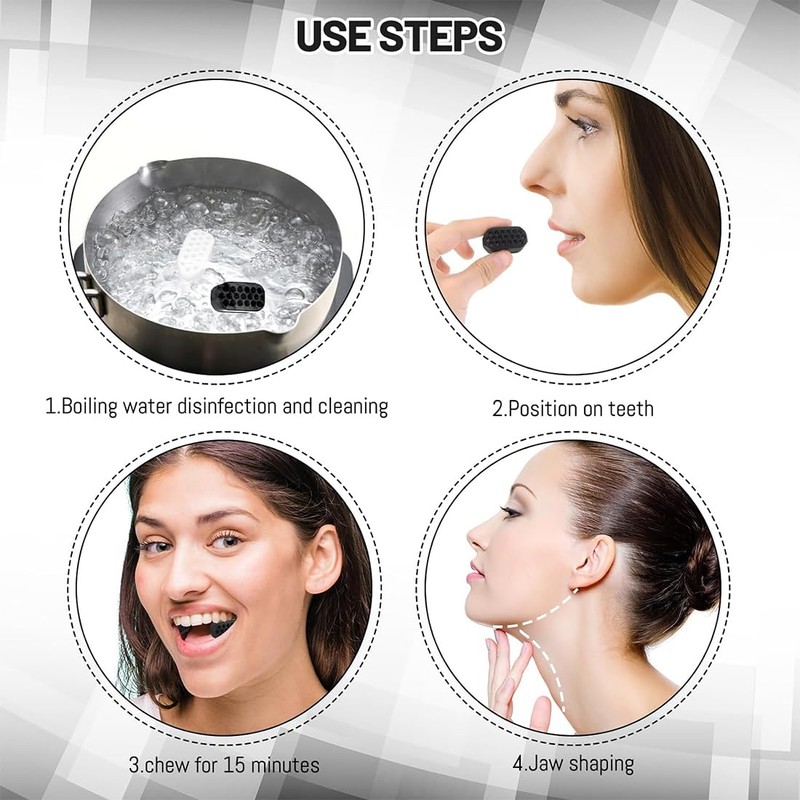 USE STEPS

1.Boiling water disinfection and cleaning

2.Position on teeth

3.chew for 15 minutes

4.Jaw shaping