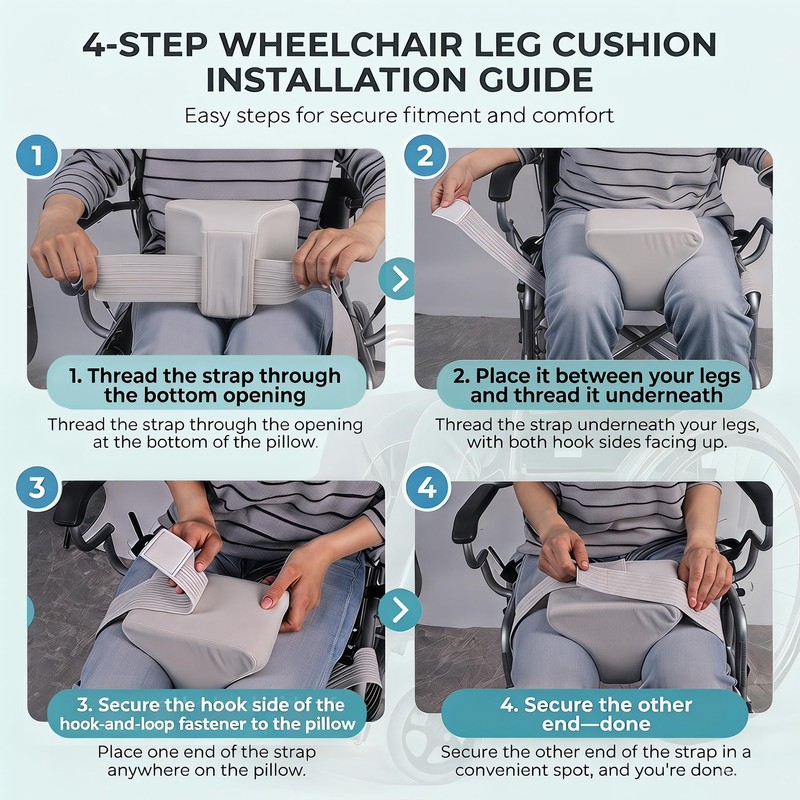 4-STEP WHEELCHAIR LEG CUSHION INSTALLATION GUIDE

Easy steps for secure fitment and comfort

1

1. Thread the strap through the bottom opening

Thread the strap through the opening at the bottom of the pillow.

2

2. Place it between your legs and thread it underneath

Thread the strap underneath your legs, with both hook sides facing up.

3

3. Secure the hook side of the hook-and-loop fastener to the pillow

Place one end of the strap anywhere on the pillow.

4

4. Secure the other end—done

Secure the other end of the strap in a convenient spot, and you're done.