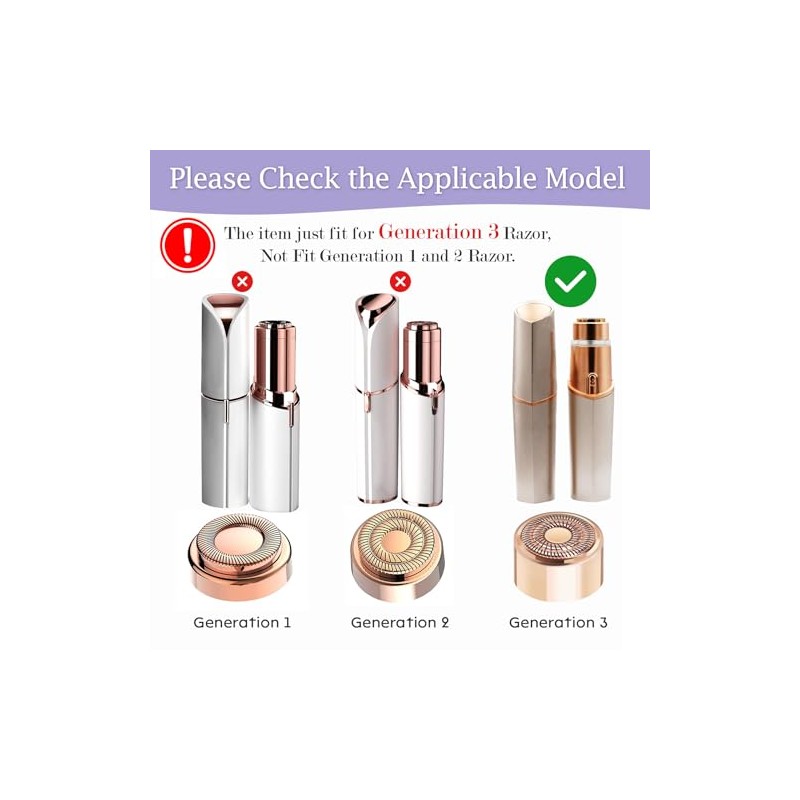 Please Check the Applicable Model

The item just fit for Generation 3 Razor, Not Fit Generation 1 and 2 Razor.

Generation 1

Generation 2

Generation 3