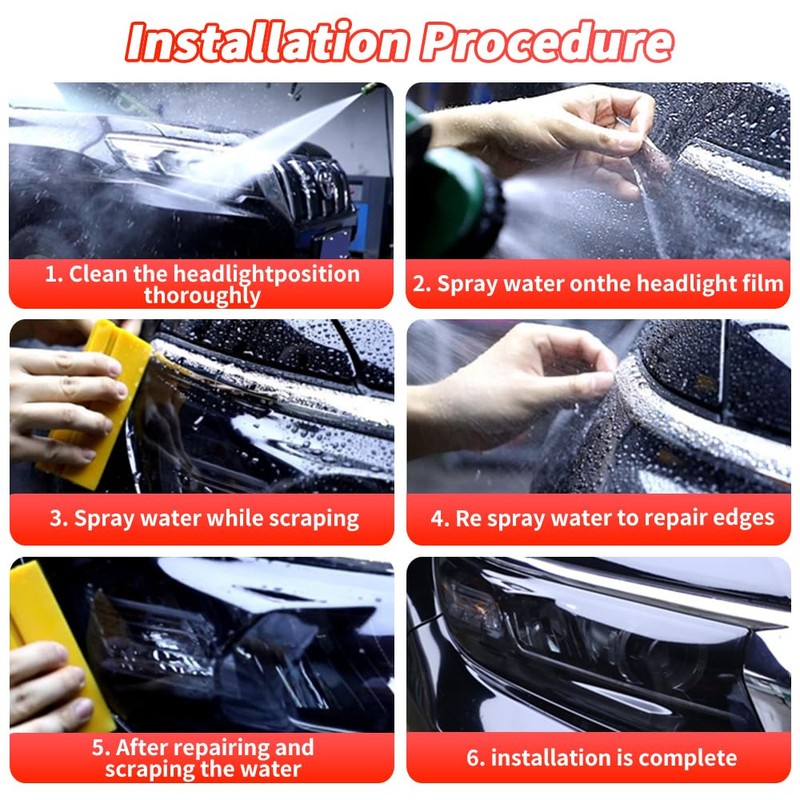 Installation Procedure

1. Clean the headlightposition thoroughly

2. Spray water onthe headlight film

3. Spray water while scraping

4. Re spray water to repair edges

5. After repairing and scraping the water

6. installation is complete