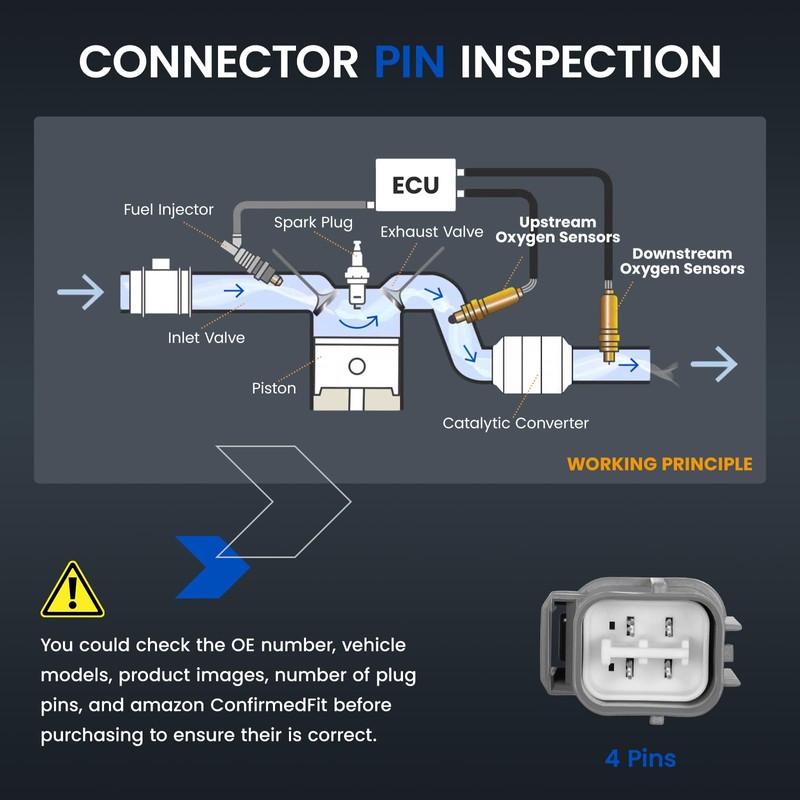 CONNECTOR PIN INSPECTION

ECU

Fuel Injector

Spark Plug

Exhaust Valve

Upstream Oxygen Sensors

Downstream Oxygen Sensors

Inlet Valve

Piston

Catalytic Converter

WORKING PRINCIPLE

You could check the OE number, vehicle models, product images, number of plug pins, and amazon ConfirmedFit before purchasing to ensure their is correct.

4 Pins