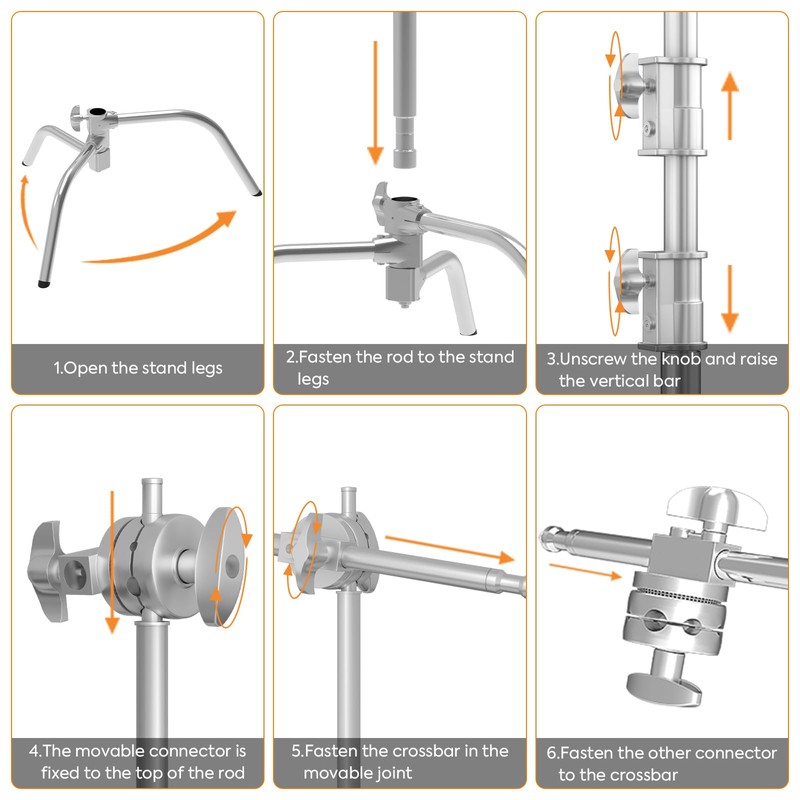 1.Open the stand legs

2.Fasten the rod to the stand legs

3.Unscrew the knob and raise the vertical bar

4.The movable connector is fixed to the top of the rod

5.Fasten the crossbar in the movable joint

6.Fasten the other connector to the crossbar